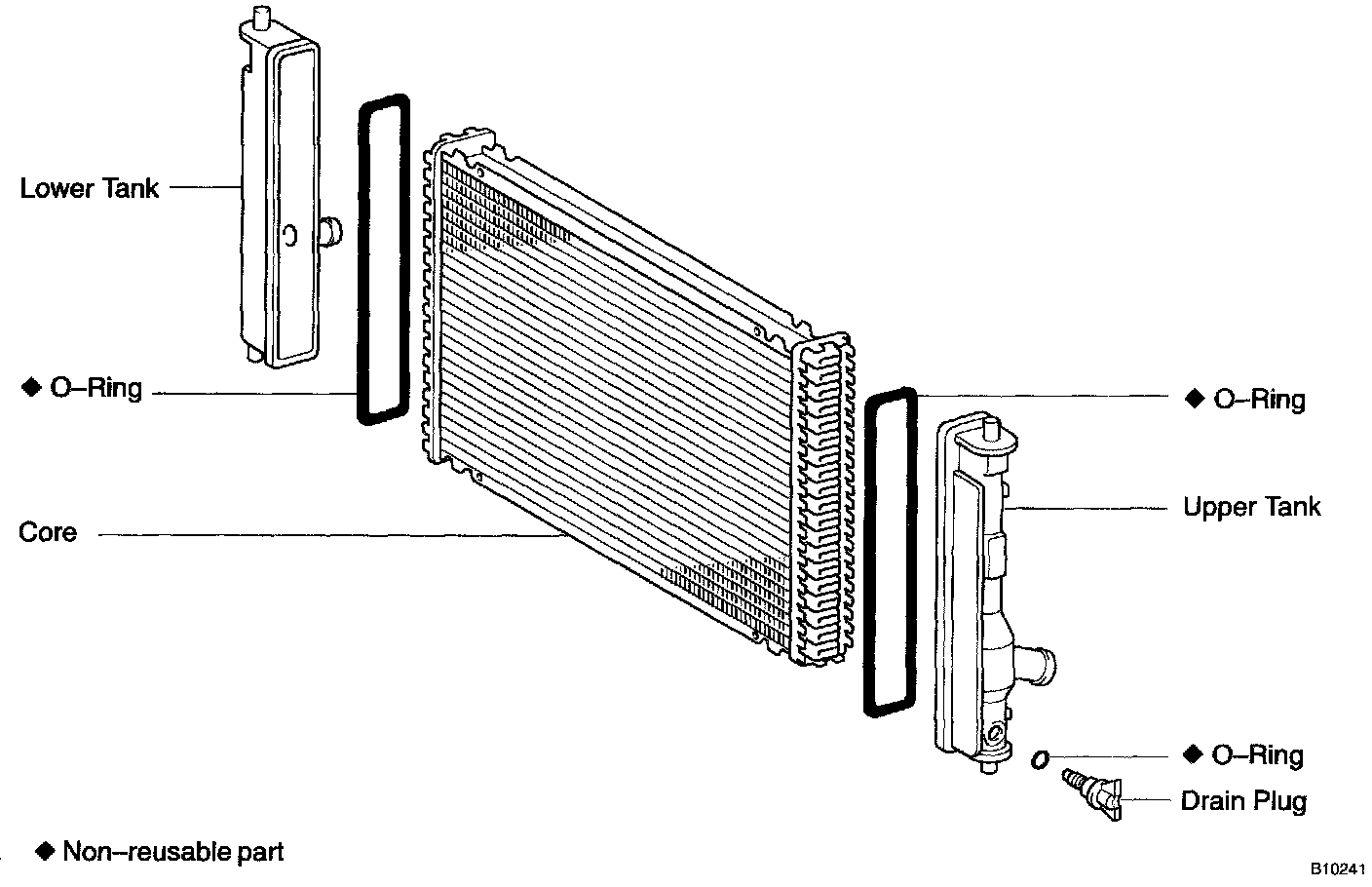 Lower Tank

◆ O–Ring

Core

◆ O–Ring

Upper Tank

◆ O–Ring

Drain Plug

◆ Non–reusable part

B10241