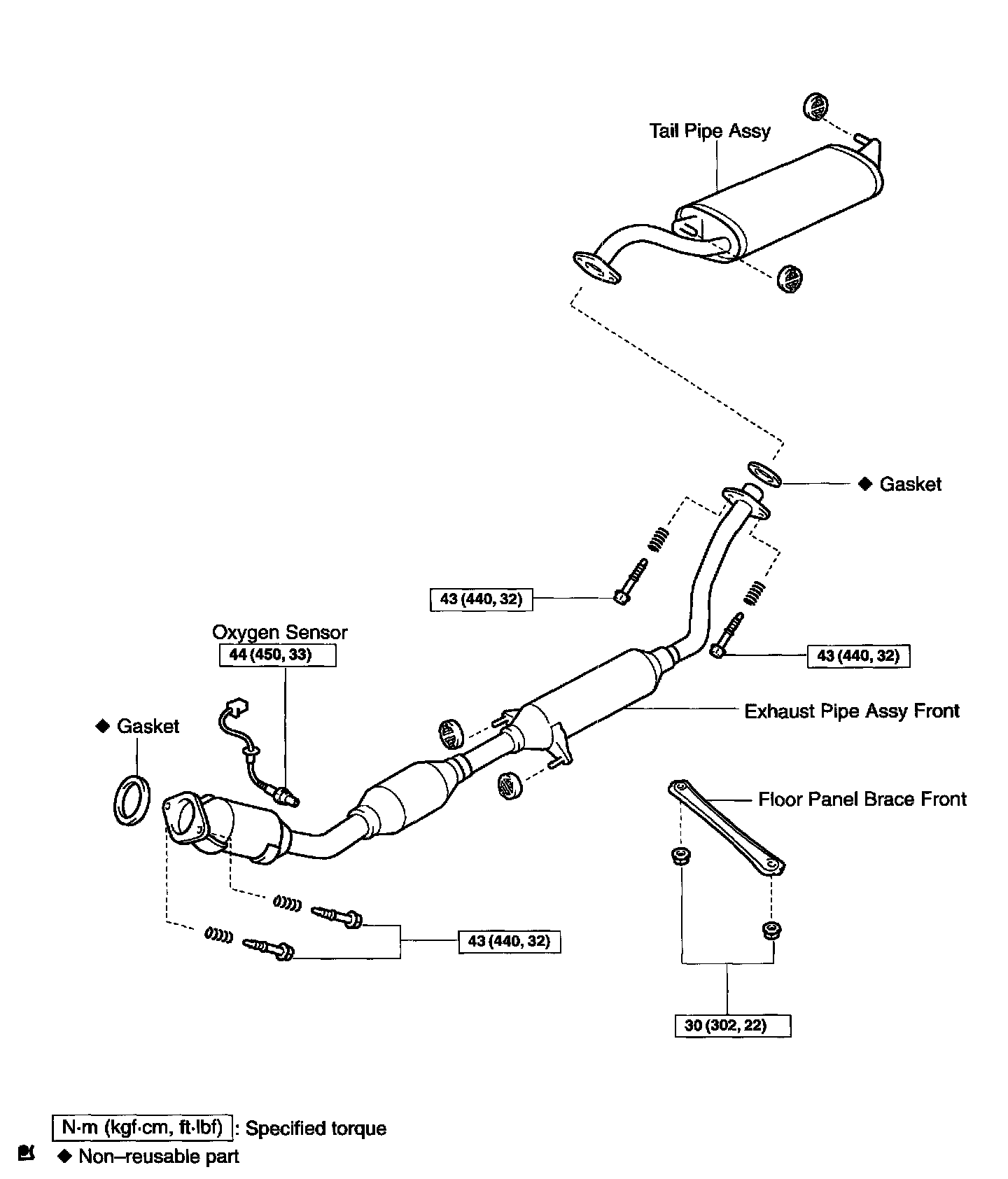 Tail Pipe Assy

◆ Gasket

43 (440, 32)

Oxygen Sensor
44 (450, 33)

43 (440, 32)

Exhaust Pipe Assy Front

◆ Gasket

Floor Panel Brace Front

43 (440, 32)

30 (302, 22)

N·m (kgf·cm, ft·lbf) : Specified torque
◆ Non–reusable part