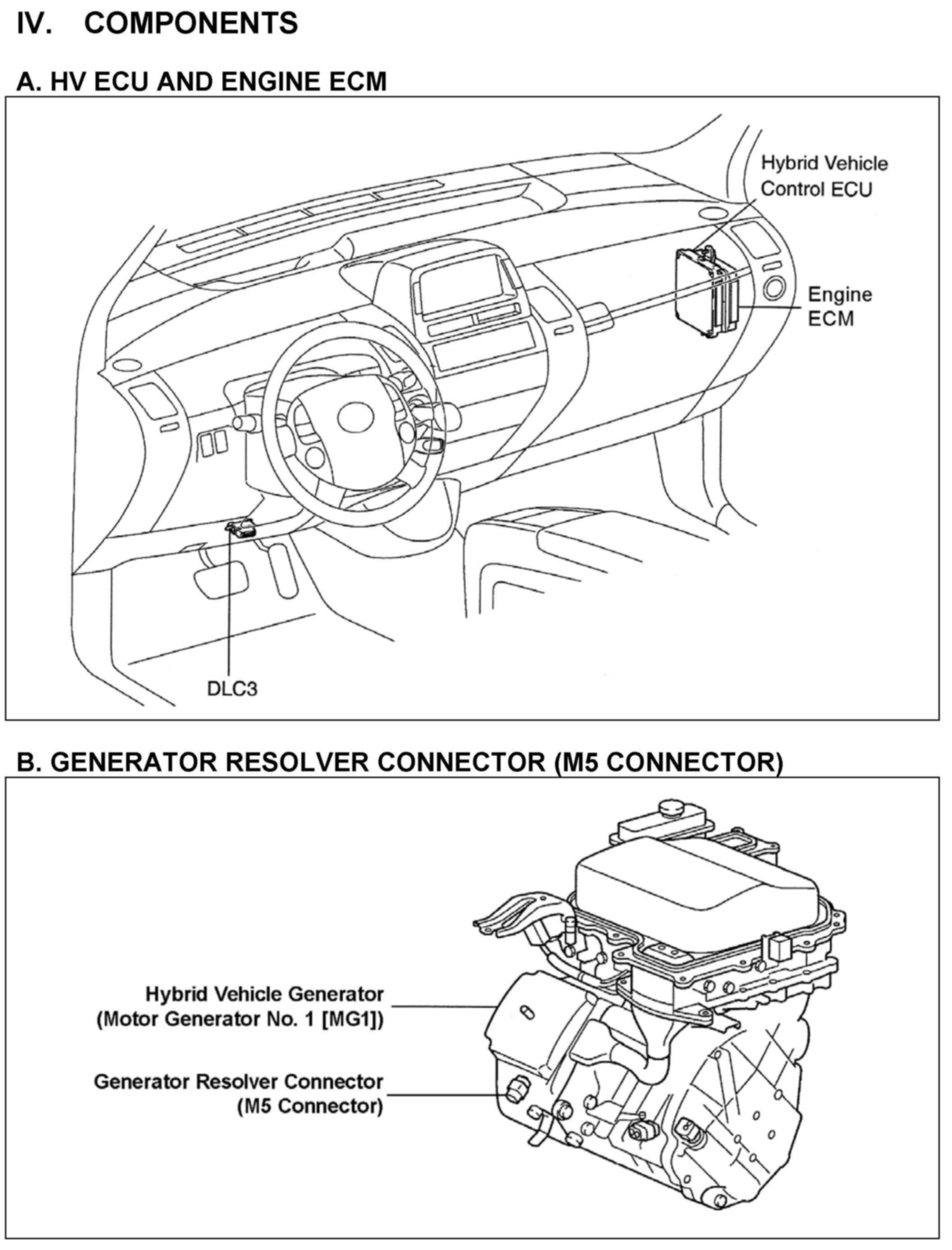 IV. COMPONENTS

A. HV ECU AND ENGINE ECM

Hybrid Vehicle Control ECU

Engine ECM

DLC3

B. GENERATOR RESOLVER CONNECTOR (M5 CONNECTOR)

Hybrid Vehicle Generator (Motor Generator No. 1 [MG1])

Generator Resolver Connector (M5 Connector)