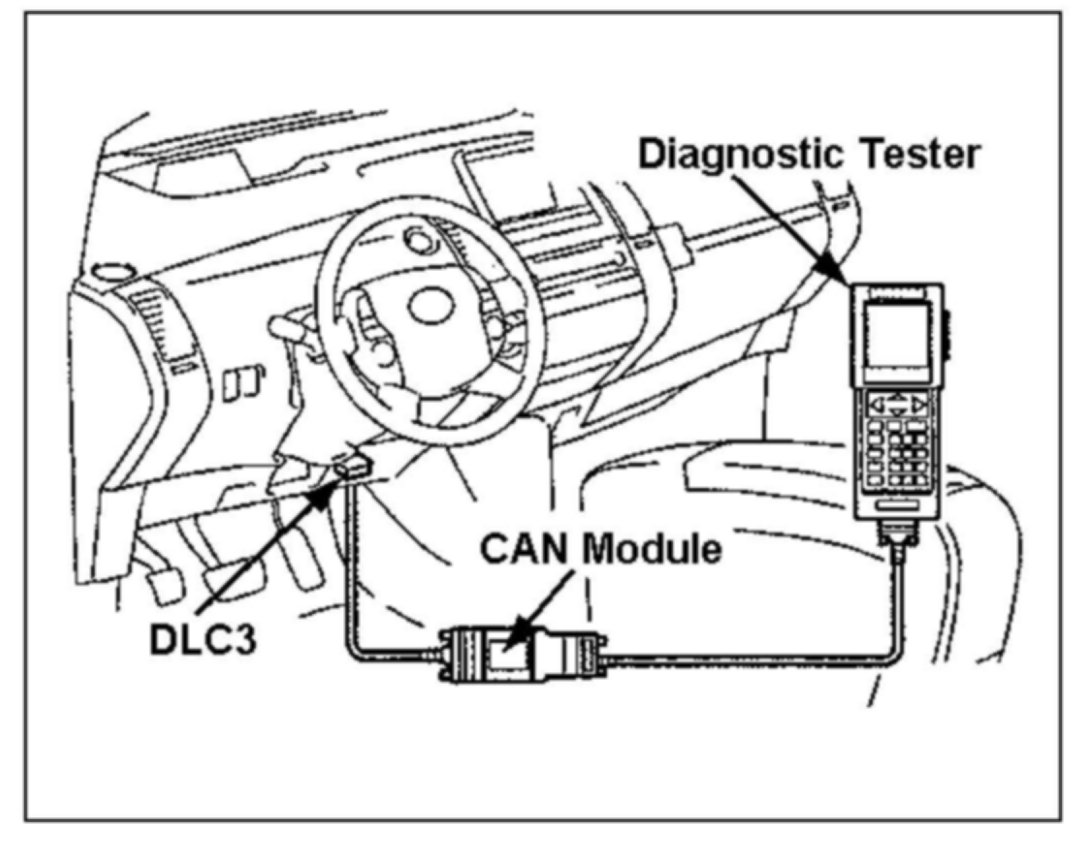 Diagnostic Tester

CAN Module

DLC3