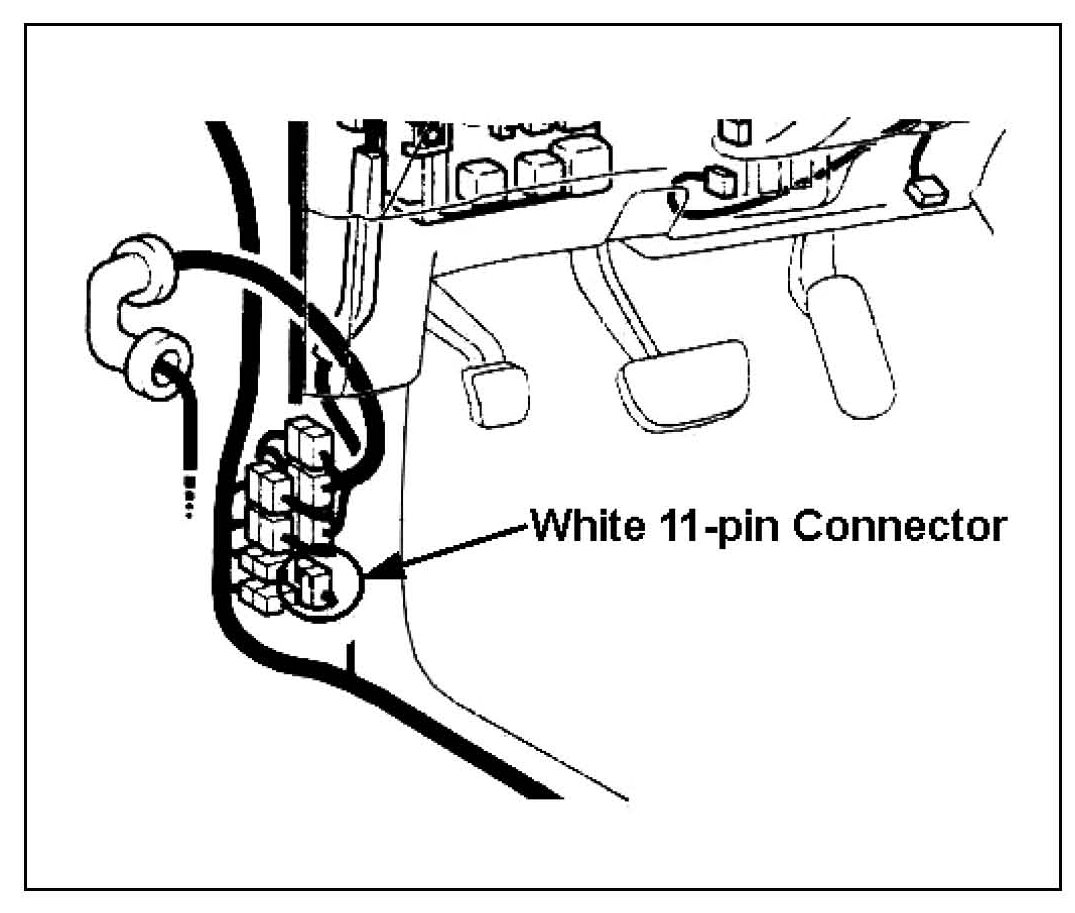 White 11-pin Connector