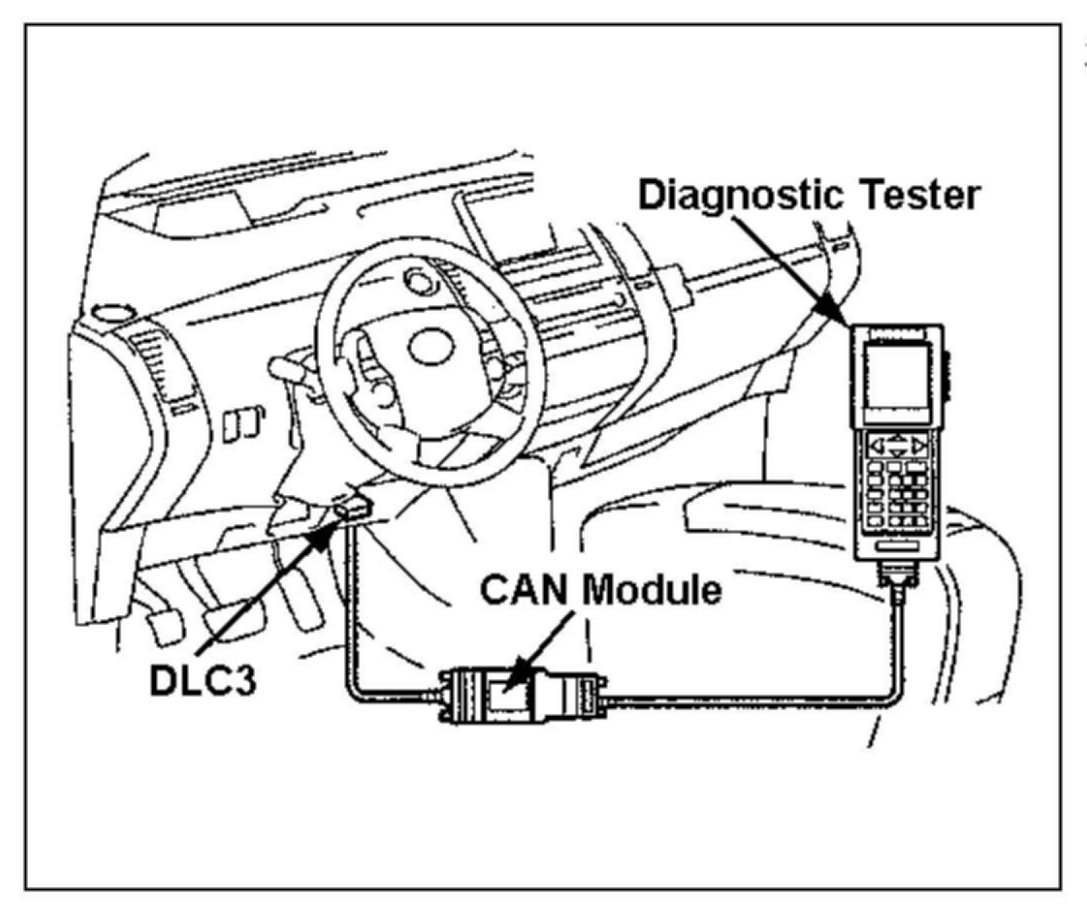 Diagnostic Tester

CAN Module

DLC3