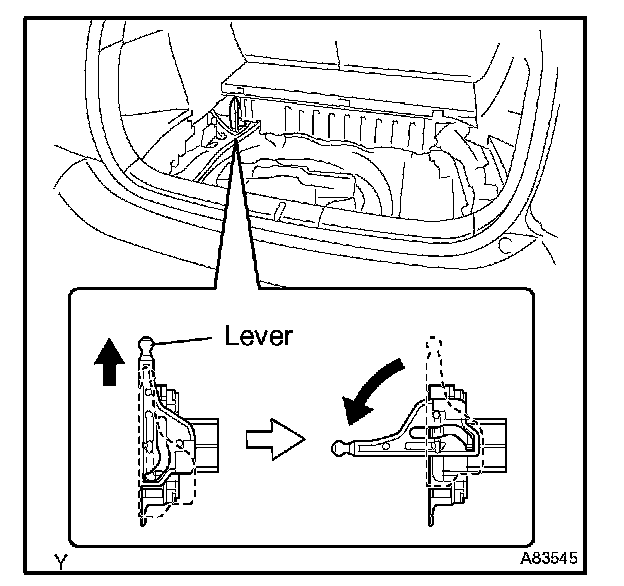 Lever

Y

A83545