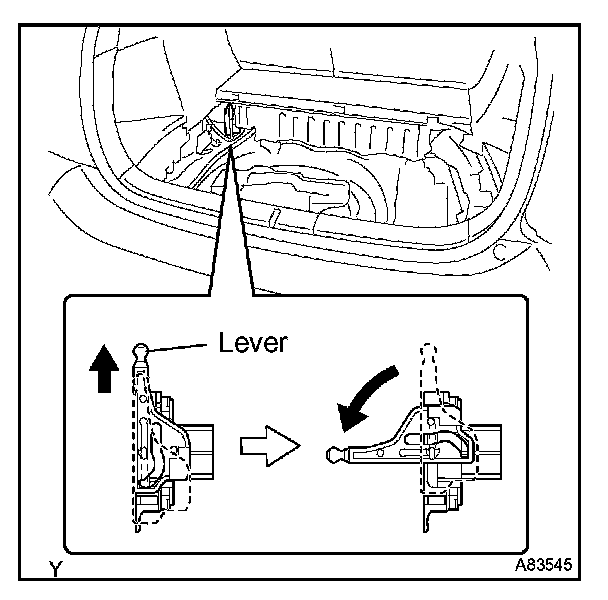 Lever

Y

A83545