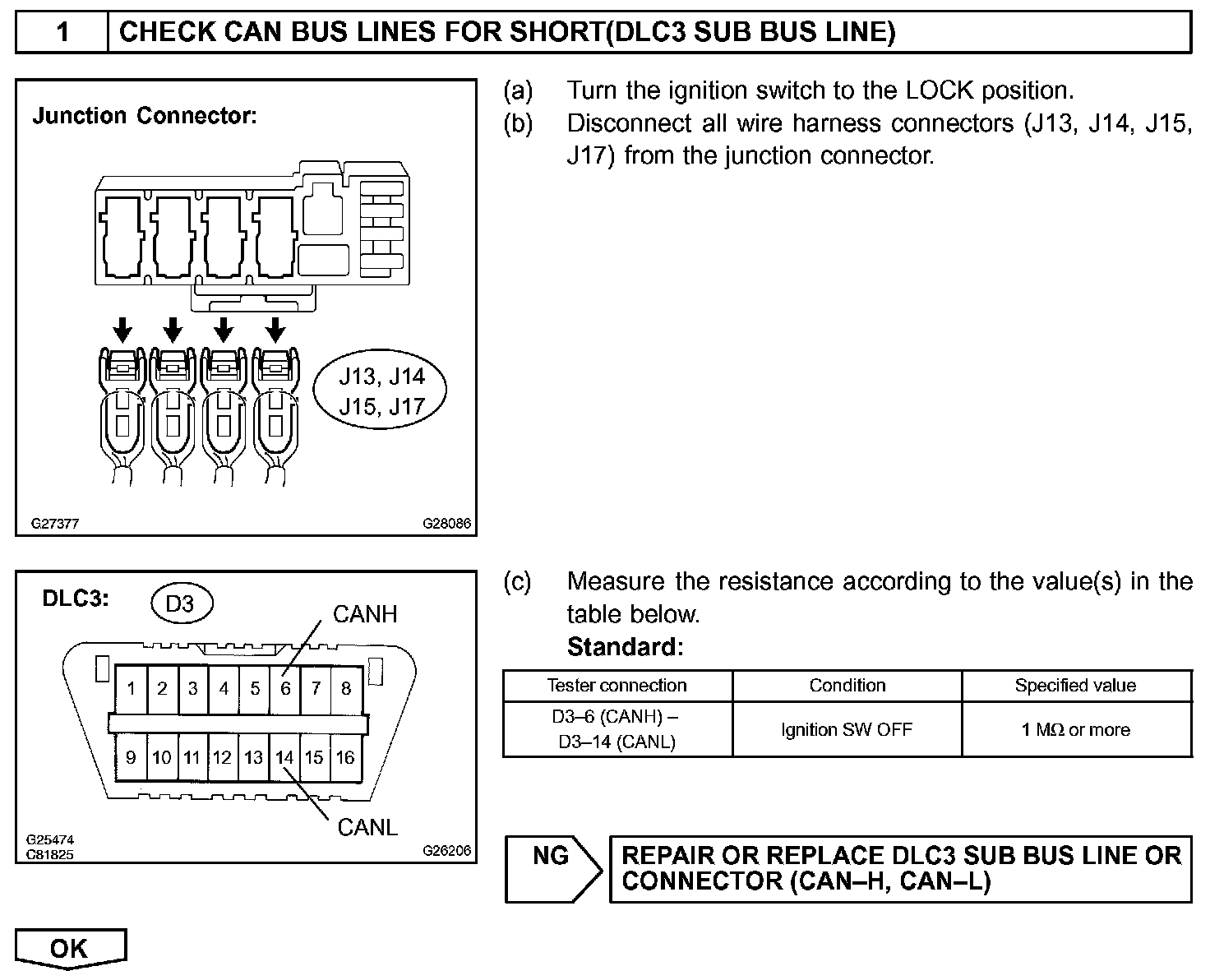 1 CHECK CAN BUS LINES FOR SHORT(DLC3 SUB BUS LINE)

Junction Connector:

J13, J14
J15, J17

G27377 G28086

(a) Turn the ignition switch to the LOCK position.
(b) Disconnect all wire harness connectors (J13, J14, J15, J17) from the junction connector.

DLC3: D3

CANH

1 2 3 4 5 6 7 8
9 10 11 12 13 14 15 16

CANL

G25474
C81825 G26206

(c) Measure the resistance according to the value(s) in the table below.
Standard:

| Tester connection | Condition | Specified value |
|---|---|---|
| D3–6 (CANH) – D3–14 (CANL) | Ignition SW OFF | 1 MΩ or more |

NG

REPAIR OR REPLACE DLC3 SUB BUS LINE OR CONNECTOR (CAN–H, CAN–L)

OK