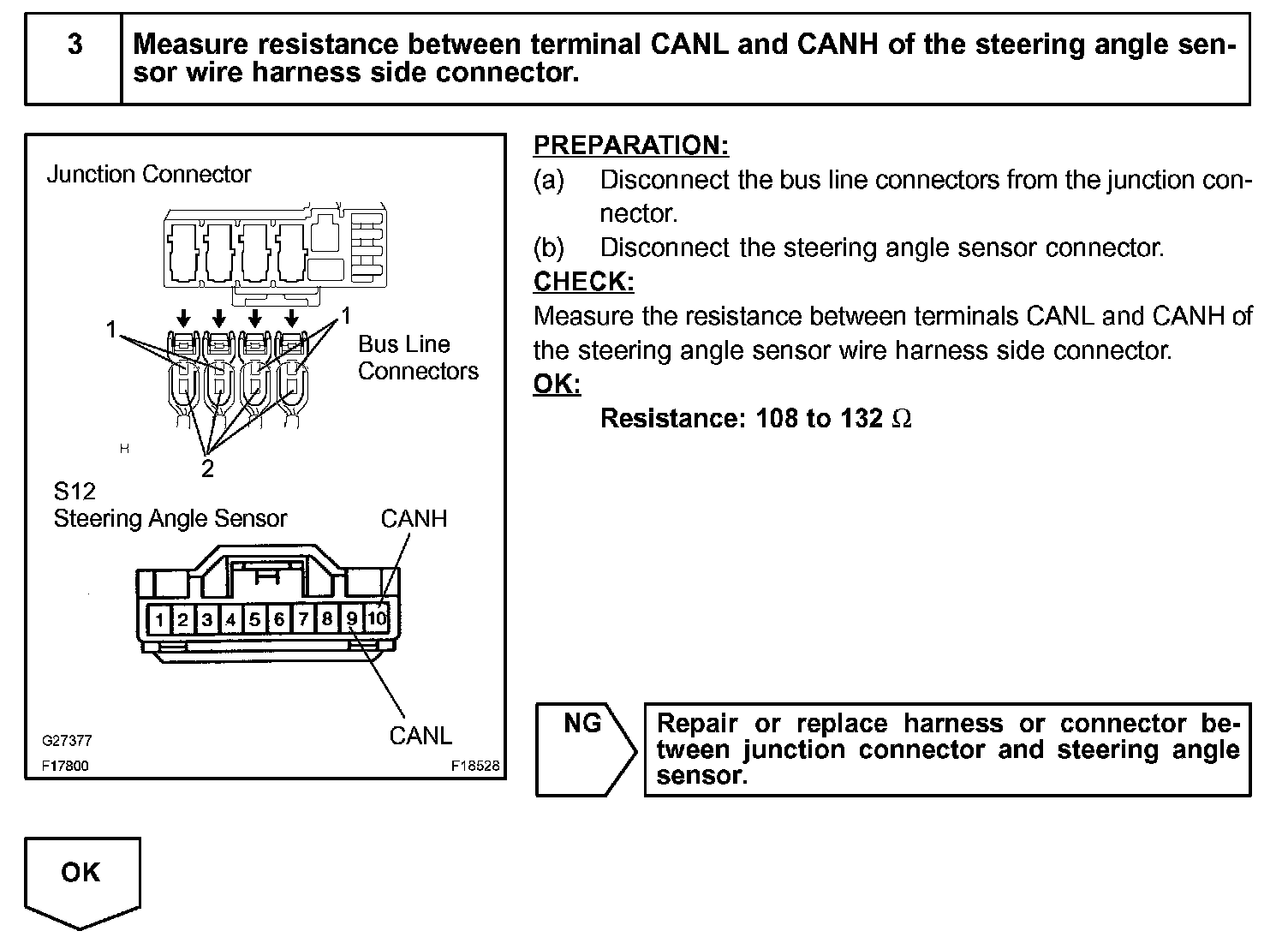 3 Measure resistance between terminal CANL and CANH of the steering angle sensor wire harness side connector.

Junction Connector

1

1

Bus Line Connectors

H

2

S12
Steering Angle Sensor

CANH

1 2 3 4 5 6 7 8 9 10

CANL

G27377
F17800
F18528

PREPARATION:
(a) Disconnect the bus line connectors from the junction connector.
(b) Disconnect the steering angle sensor connector.
CHECK:
Measure the resistance between terminals CANL and CANH of the steering angle sensor wire harness side connector.
OK:
Resistance: 108 to 132 $\Omega$

NG

Repair or replace harness or connector between junction connector and steering angle sensor.

OK