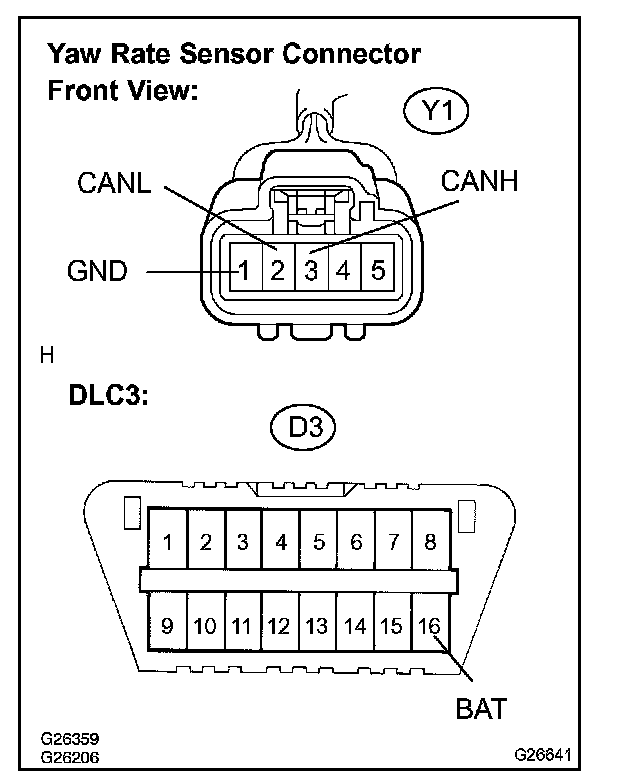 Yaw Rate Sensor Connector
Front View:

Y1

CANL
CANH
GND
1 2 3 4 5

H

DLC3:

D3

1 2 3 4 5 6 7 8
9 10 11 12 13 14 15 16

BAT

G26359
G26206
G26641