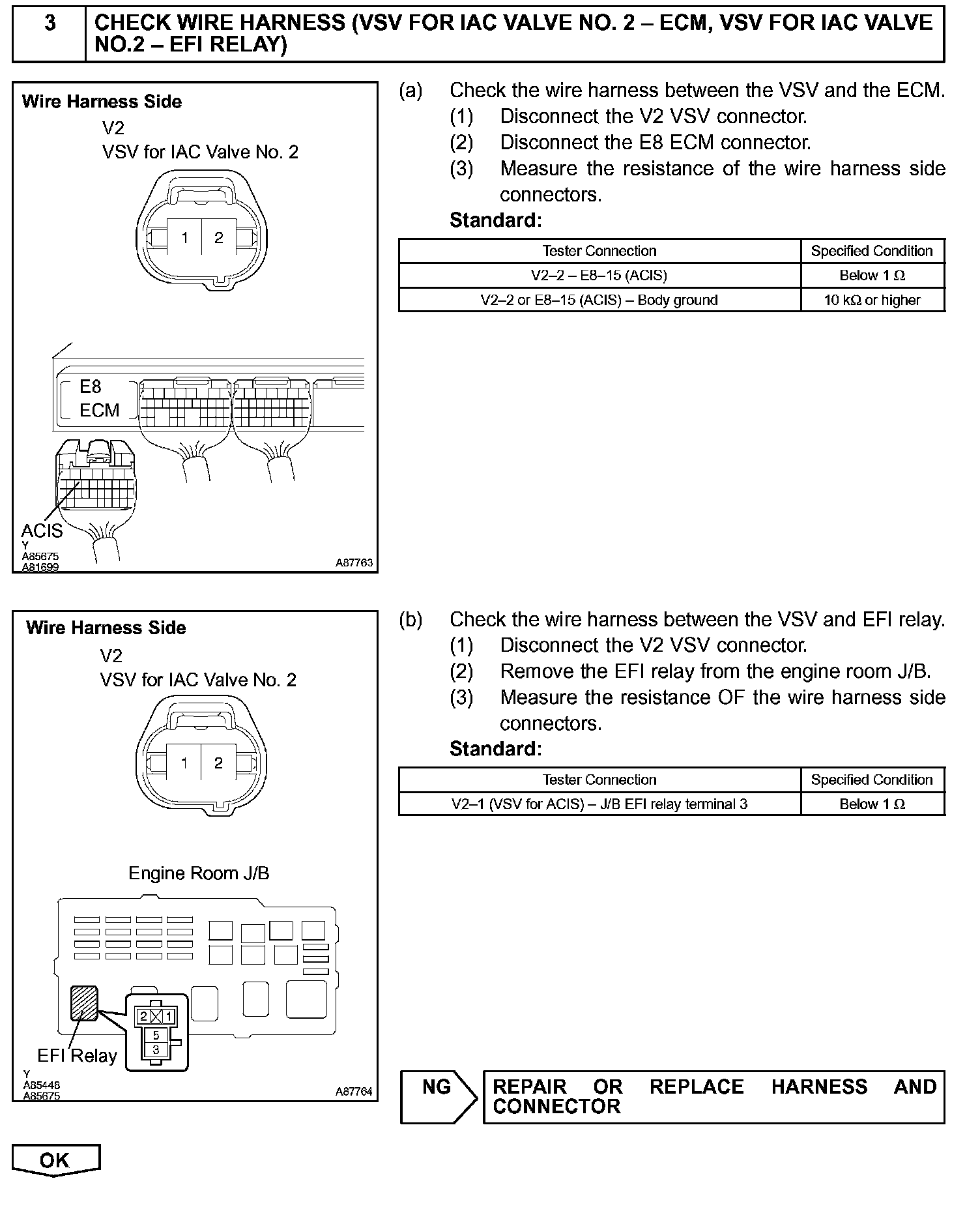 3 CHECK WIRE HARNESS (VSV FOR IAC VALVE NO. 2 – ECM, VSV FOR IAC VALVE NO.2 – EFI RELAY)

Wire Harness Side
V2
VSV for IAC Valve No. 2
1 2
E8
ECM
ACIS
Y
A85675
A81699
A87763

(a) Check the wire harness between the VSV and the ECM.
(1) Disconnect the V2 VSV connector.
(2) Disconnect the E8 ECM connector.
(3) Measure the resistance of the wire harness side connectors.
Standard:

| Tester Connection | Specified Condition |
|---|---|
| V2–2 – E8–15 (ACIS) | Below 1 Ω |
| V2–2 or E8–15 (ACIS) – Body ground | 10 kΩ or higher |

Wire Harness Side
V2
VSV for IAC Valve No. 2
1 2
Engine Room J/B
2 1
5
3
EFI Relay
Y
A85448
A85675
A87764

(b) Check the wire harness between the VSV and EFI relay.
(1) Disconnect the V2 VSV connector.
(2) Remove the EFI relay from the engine room J/B.
(3) Measure the resistance OF the wire harness side connectors.
Standard:

| Tester Connection | Specified Condition |
|---|---|
| V2–1 (VSV for ACIS) – J/B EFI relay terminal 3 | Below 1 Ω |

NG REPAIR OR REPLACE HARNESS AND CONNECTOR

OK