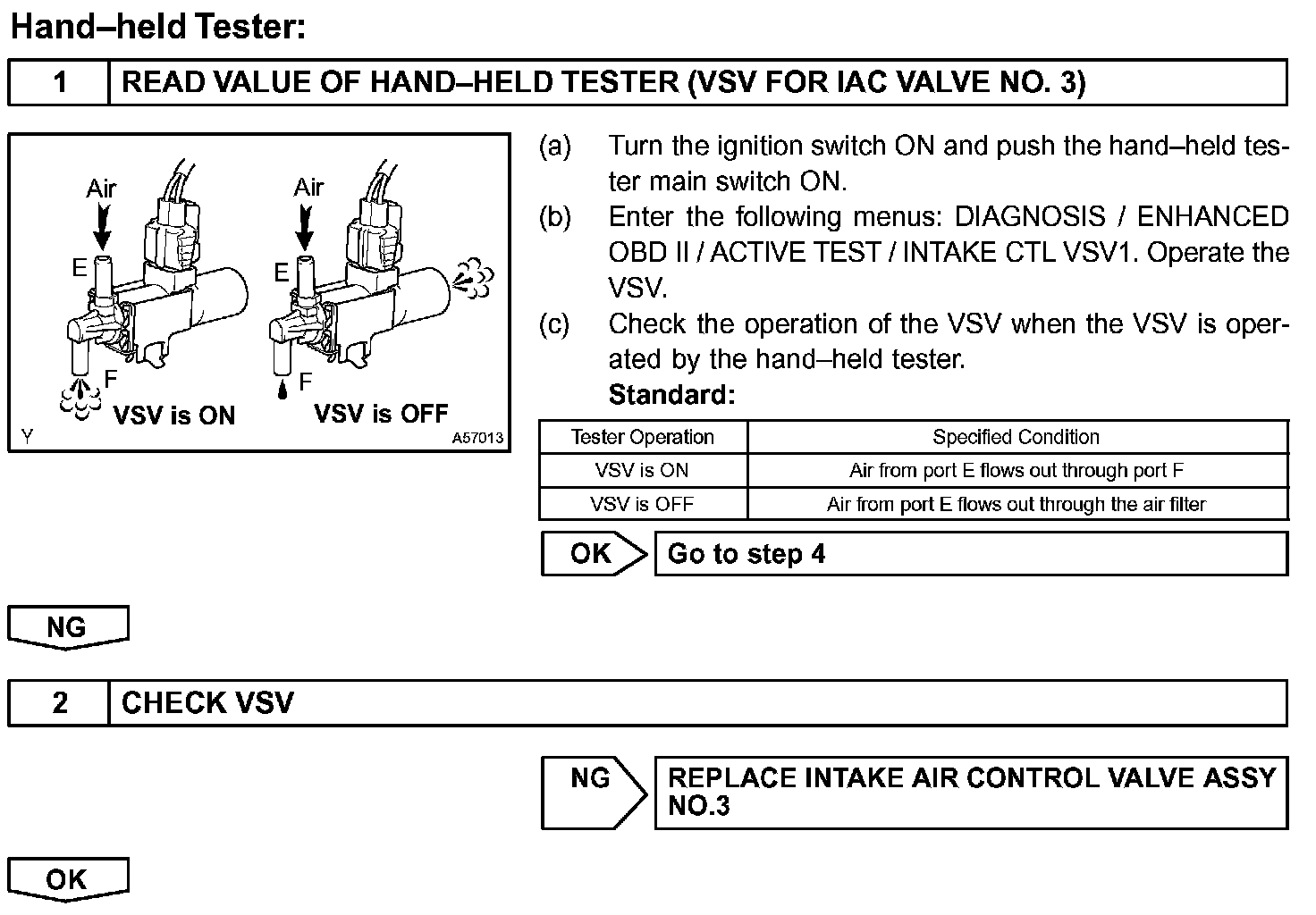 Hand–held Tester:

| 1 | READ VALUE OF HAND–HELD TESTER (VSV FOR IAC VALVE NO. 3) |
|---|---|

Air
E
F
VSV is ON
Air
E
F
VSV is OFF
Y
A57013

(a) Turn the ignition switch ON and push the hand–held tester main switch ON.
(b) Enter the following menus: DIAGNOSIS / ENHANCED OBD II / ACTIVE TEST / INTAKE CTL VSV1. Operate the VSV.
(c) Check the operation of the VSV when the VSV is operated by the hand–held tester.
Standard:

| Tester Operation | Specified Condition |
|---|---|
| VSV is ON | Air from port E flows out through port F |
| VSV is OFF | Air from port E flows out through the air filter |

OK Go to step 4

NG

| 2 | CHECK VSV |
|---|---|

NG REPLACE INTAKE AIR CONTROL VALVE ASSY NO.3

OK