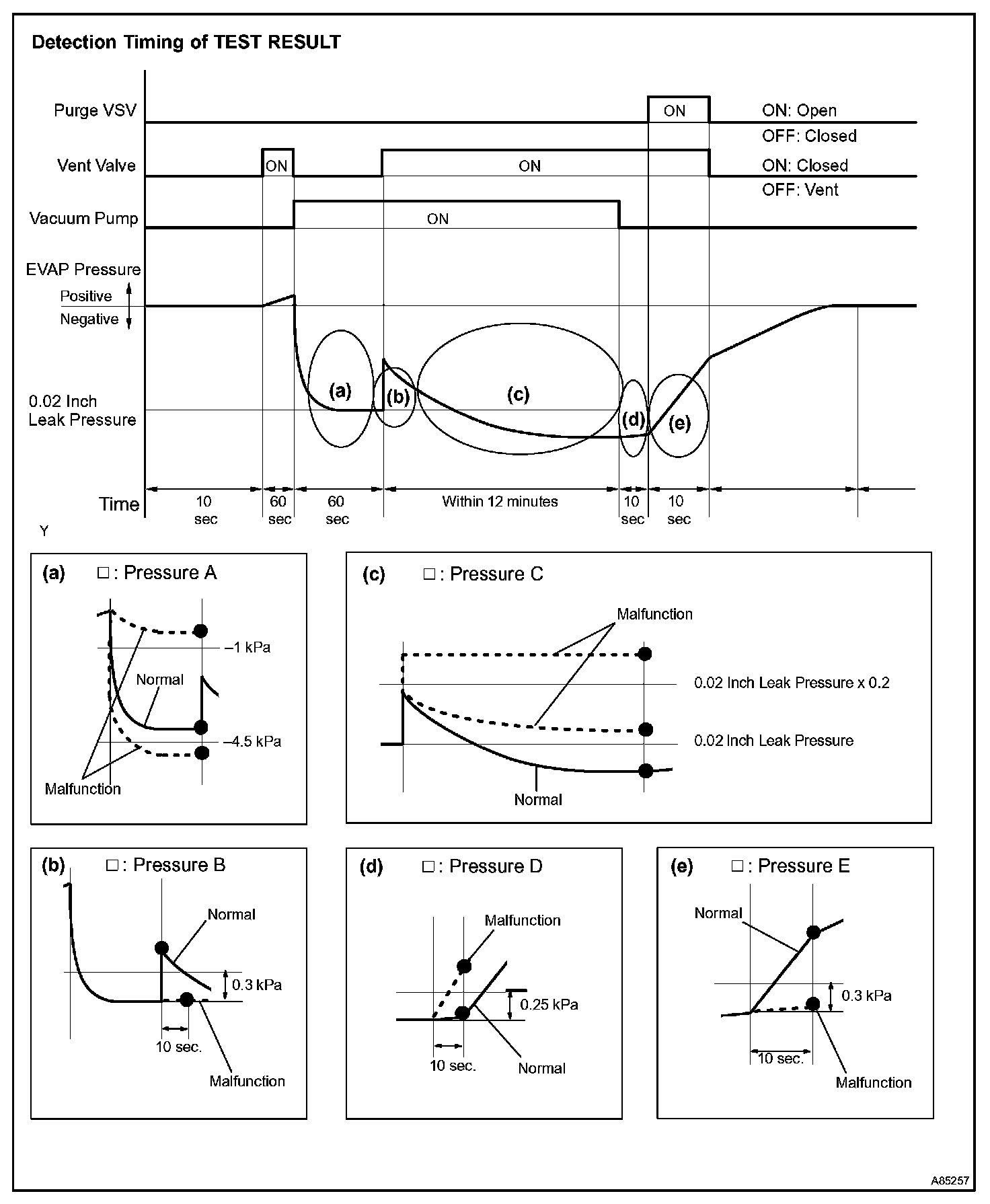 Detection Timing of TEST RESULT

Purge VSV
ON
ON: Open
OFF: Closed

Vent Valve
ON
ON
ON: Closed
OFF: Vent

Vacuum Pump
ON

EVAP Pressure
Positive
Negative

0.02 Inch
Leak Pressure

(a)
(b)
(c)
(d)
(e)

Time
10 sec
60 sec
60 sec
Within 12 minutes
10 sec
10 sec

Y

(a) □: Pressure A
–1 kPa
Normal
–4.5 kPa
Malfunction

(c) □: Pressure C
Malfunction
0.02 Inch Leak Pressure x 0.2
0.02 Inch Leak Pressure
Normal

(b) □: Pressure B
Normal
0.3 kPa
10 sec.
Malfunction

(d) □: Pressure D
Malfunction
0.25 kPa
10 sec.
Normal

(e) □: Pressure E
Normal
0.3 kPa
10 sec.
Malfunction

A85257