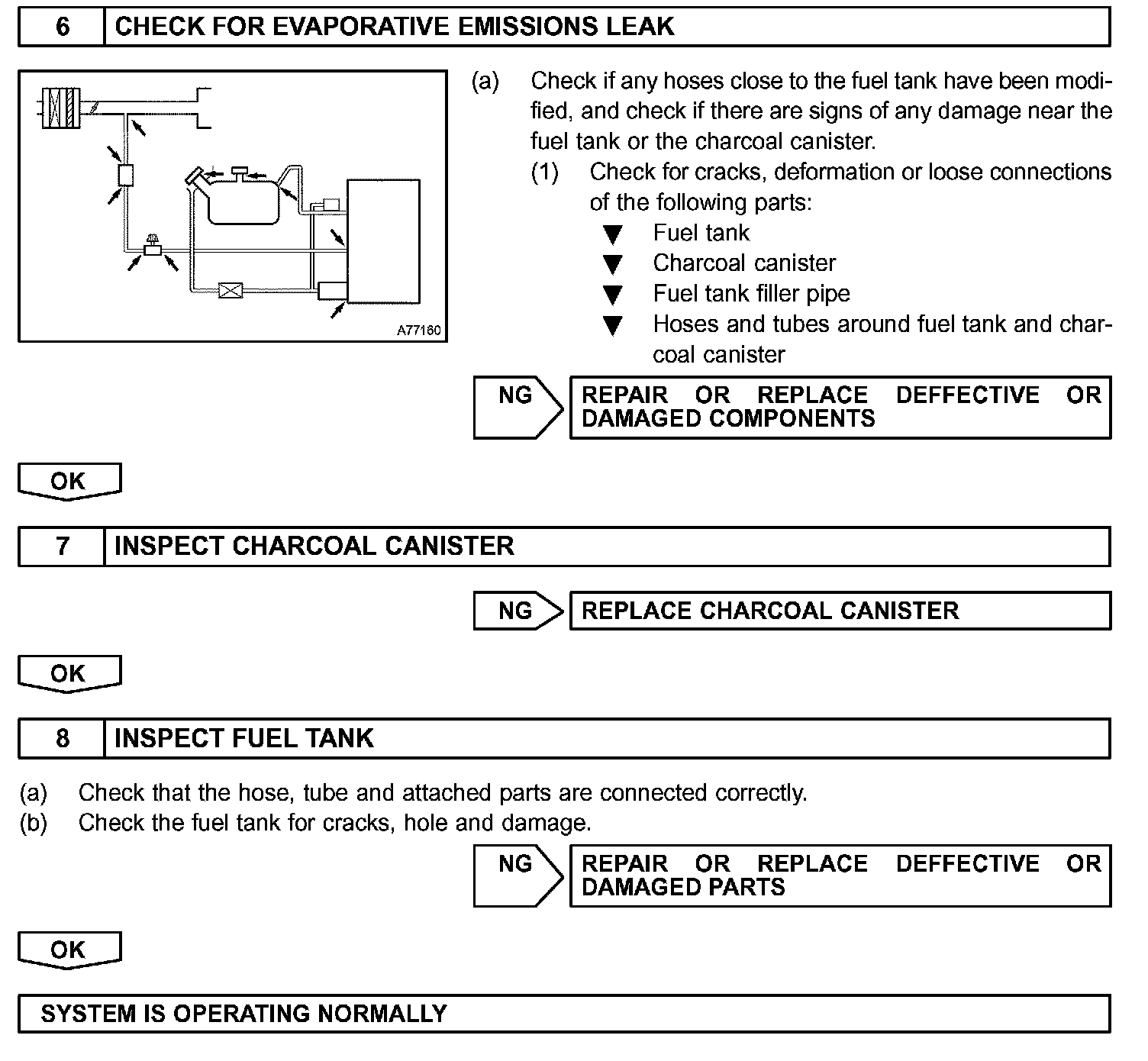 6 CHECK FOR EVAPORATIVE EMISSIONS LEAK

A77160

(a) Check if any hoses close to the fuel tank have been modified, and check if there are signs of any damage near the fuel tank or the charcoal canister.
(1) Check for cracks, deformation or loose connections of the following parts:
▼ Fuel tank
▼ Charcoal canister
▼ Fuel tank filler pipe
▼ Hoses and tubes around fuel tank and charcoal canister

NG REPAIR OR REPLACE DEFFECTIVE OR DAMAGED COMPONENTS

OK

7 INSPECT CHARCOAL CANISTER

NG REPLACE CHARCOAL CANISTER

OK

8 INSPECT FUEL TANK

(a) Check that the hose, tube and attached parts are connected correctly.
(b) Check the fuel tank for cracks, hole and damage.

NG REPAIR OR REPLACE DEFFECTIVE OR DAMAGED PARTS

OK

SYSTEM IS OPERATING NORMALLY