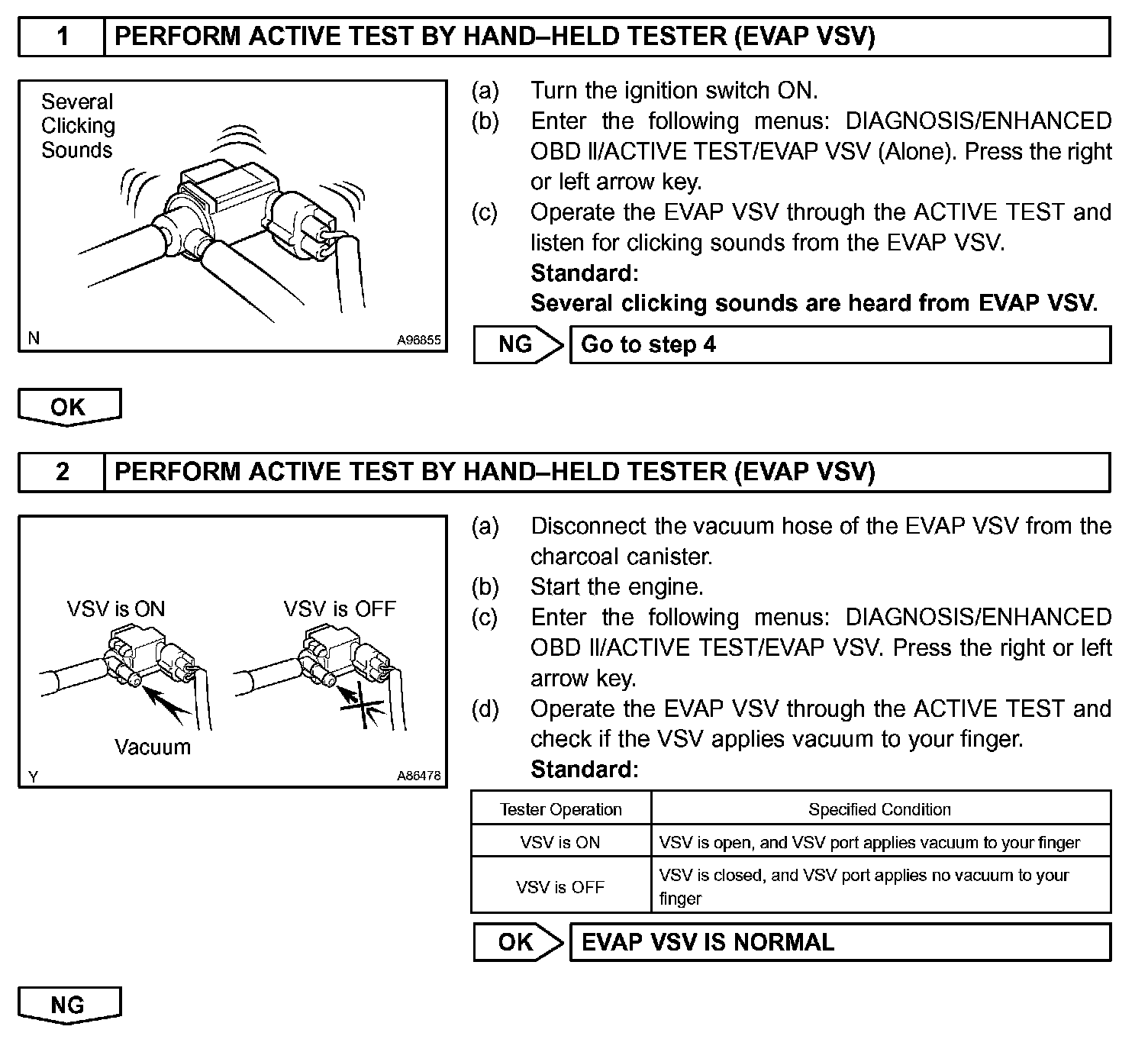 1 PERFORM ACTIVE TEST BY HAND–HELD TESTER (EVAP VSV)

Several Clicking Sounds

N A96855

(a) Turn the ignition switch ON.
(b) Enter the following menus: DIAGNOSIS/ENHANCED OBD II/ACTIVE TEST/EVAP VSV (Alone). Press the right or left arrow key.
(c) Operate the EVAP VSV through the ACTIVE TEST and listen for clicking sounds from the EVAP VSV.
Standard:
Several clicking sounds are heard from EVAP VSV.

NG Go to step 4

OK

2 PERFORM ACTIVE TEST BY HAND–HELD TESTER (EVAP VSV)

VSV is ON VSV is OFF

Vacuum

Y A86478

(a) Disconnect the vacuum hose of the EVAP VSV from the charcoal canister.
(b) Start the engine.
(c) Enter the following menus: DIAGNOSIS/ENHANCED OBD II/ACTIVE TEST/EVAP VSV. Press the right or left arrow key.
(d) Operate the EVAP VSV through the ACTIVE TEST and check if the VSV applies vacuum to your finger.
Standard:

| Tester Operation | Specified Condition |
|---|---|
| VSV is ON | VSV is open, and VSV port applies vacuum to your finger |
| VSV is OFF | VSV is closed, and VSV port applies no vacuum to your finger |

OK EVAP VSV IS NORMAL

NG