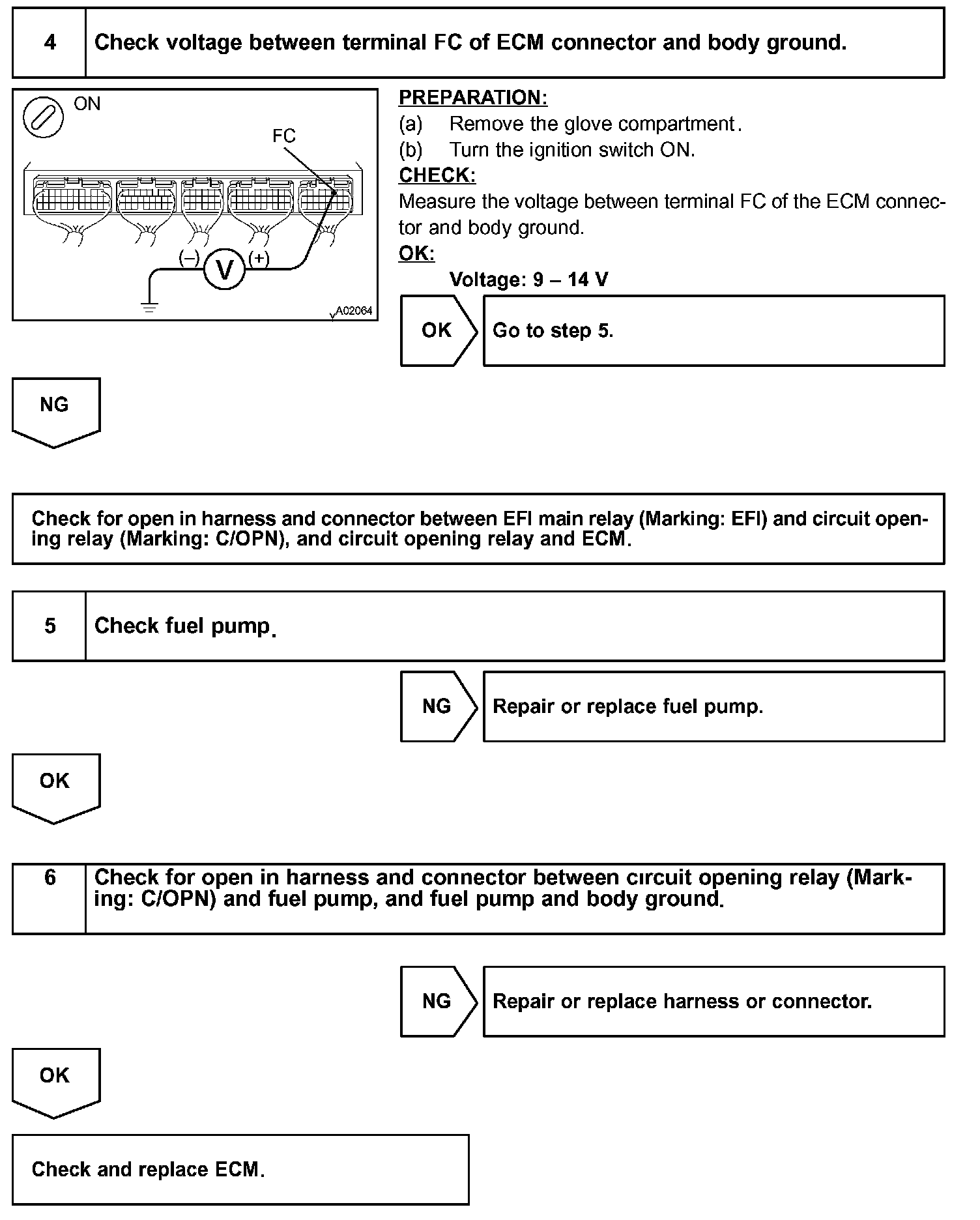 4 Check voltage between terminal FC of ECM connector and body ground.

ON

FC

(–) V (+)

A02064

PREPARATION:
(a) Remove the glove compartment.
(b) Turn the ignition switch ON.

CHECK:
Measure the voltage between terminal FC of the ECM connector and body ground.

OK:
Voltage: 9 – 14 V

OK Go to step 5.

NG

Check for open in harness and connector between EFI main relay (Marking: EFI) and circuit opening relay (Marking: C/OPN), and circuit opening relay and ECM.

5 Check fuel pump.

NG Repair or replace fuel pump.

OK

6 Check for open in harness and connector between circuit opening relay (Marking: C/OPN) and fuel pump, and fuel pump and body ground.

NG Repair or replace harness or connector.

OK

Check and replace ECM.