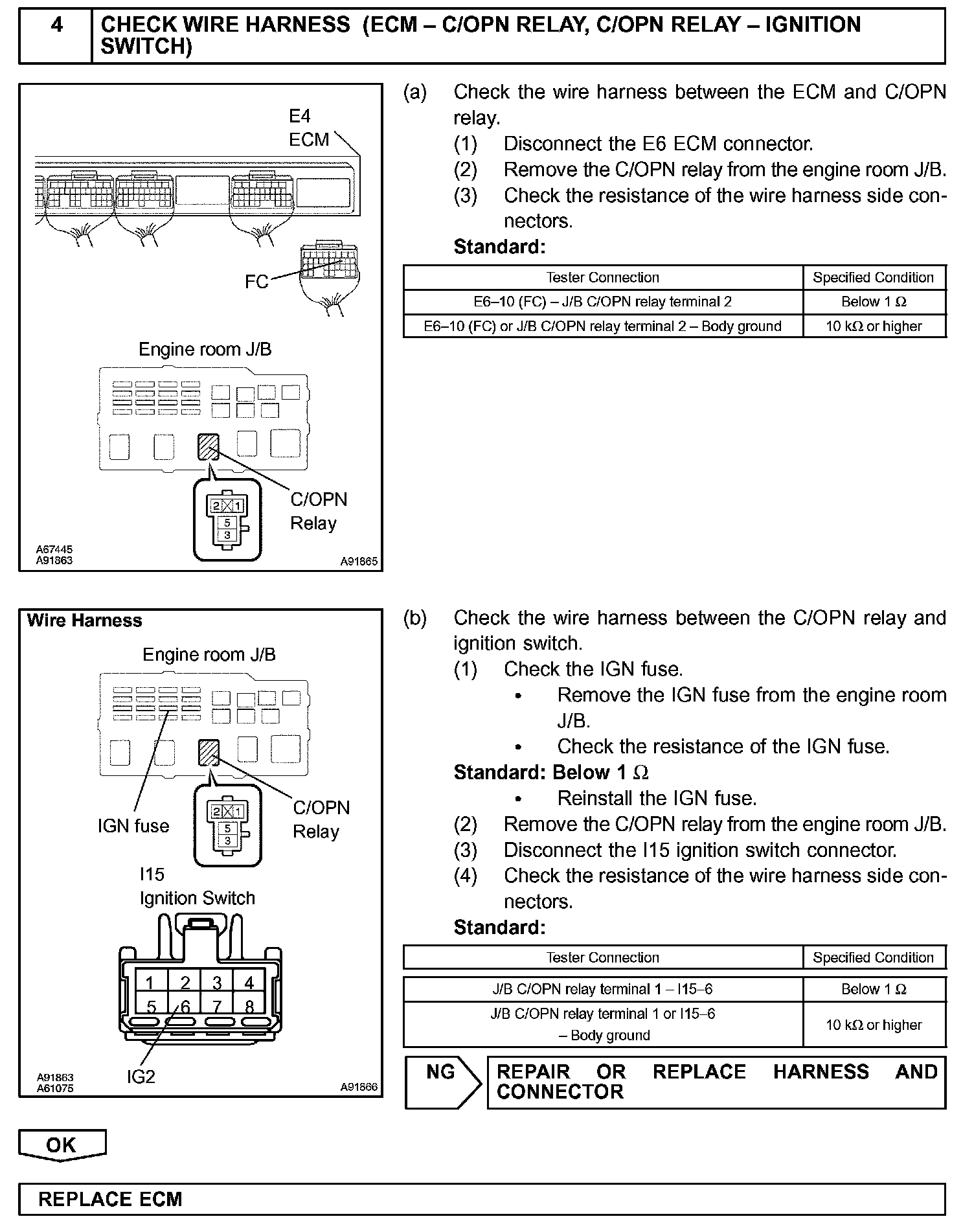 4 CHECK WIRE HARNESS (ECM – C/OPN RELAY, C/OPN RELAY – IGNITION SWITCH)

E4
ECM
FC
Engine room J/B
2 1
5
3
C/OPN
Relay
A67445
A91863
A91865

(a) Check the wire harness between the ECM and C/OPN relay.
(1) Disconnect the E6 ECM connector.
(2) Remove the C/OPN relay from the engine room J/B.
(3) Check the resistance of the wire harness side connectors.
Standard:

| Tester Connection | Specified Condition |
|---|---|
| E6–10 (FC) – J/B C/OPN relay terminal 2 | Below 1 Ω |
| E6–10 (FC) or J/B C/OPN relay terminal 2 – Body ground | 10 kΩ or higher |

Wire Harness
Engine room J/B
IGN fuse
2 1
5
3
C/OPN
Relay
I15
Ignition Switch
1 2 3 4
5 6 7 8
IG2
A91863
A61075
A91866

(b) Check the wire harness between the C/OPN relay and ignition switch.
(1) Check the IGN fuse.
• Remove the IGN fuse from the engine room J/B.
• Check the resistance of the IGN fuse.
Standard: Below 1 Ω
• Reinstall the IGN fuse.
(2) Remove the C/OPN relay from the engine room J/B.
(3) Disconnect the I15 ignition switch connector.
(4) Check the resistance of the wire harness side connectors.
Standard:

| Tester Connection | Specified Condition |
|---|---|
| J/B C/OPN relay terminal 1 – I15–6 | Below 1 Ω |
| J/B C/OPN relay terminal 1 or I15–6 – Body ground | 10 kΩ or higher |

NG
REPAIR OR REPLACE HARNESS AND CONNECTOR

OK

REPLACE ECM