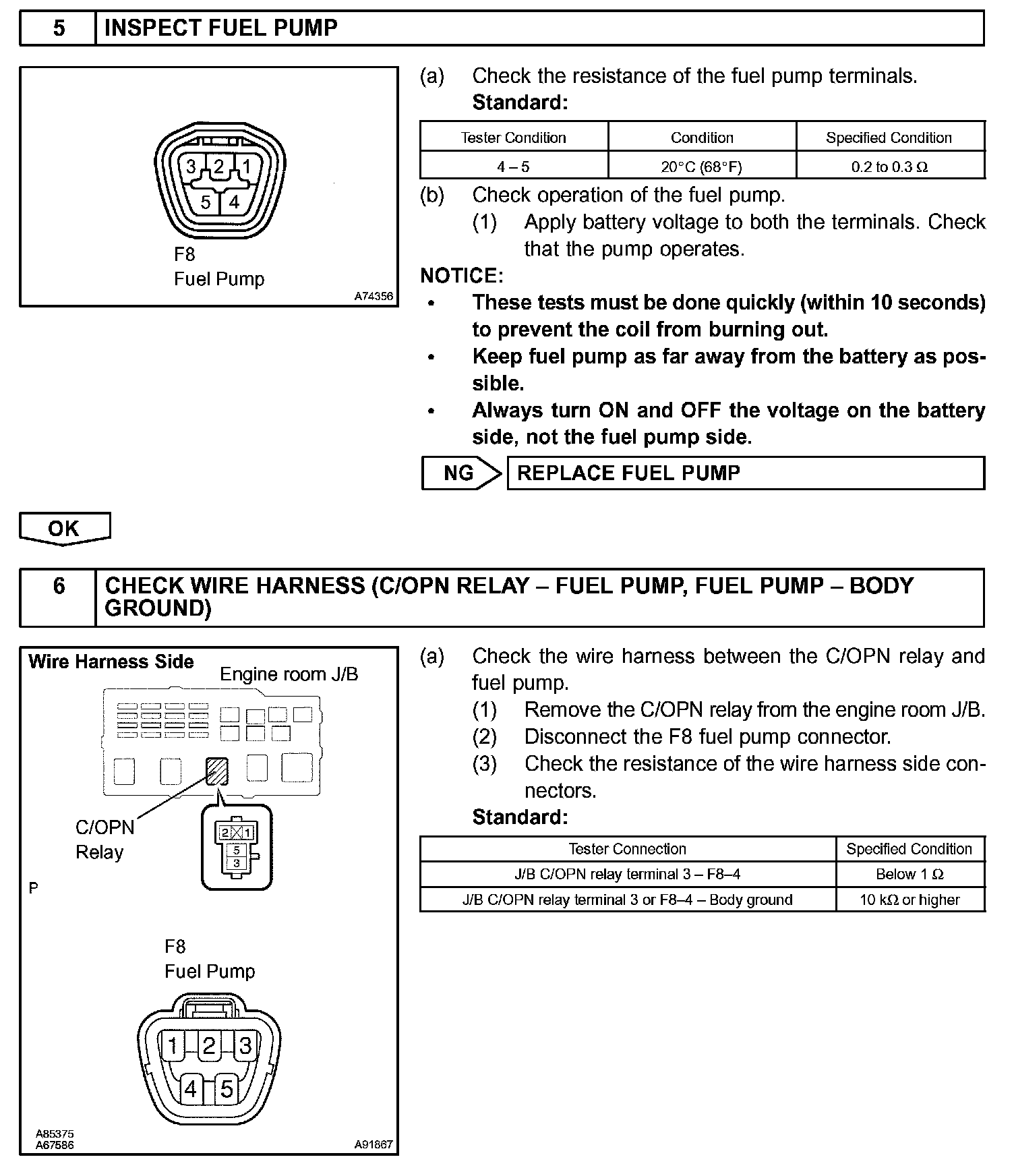 5 INSPECT FUEL PUMP

3 2 1
5 4
F8
Fuel Pump
A74356

(a) Check the resistance of the fuel pump terminals.
Standard:

| Tester Condition | Condition | Specified Condition |
|---|---|---|
| 4 – 5 | 20°C (68°F) | 0.2 to 0.3 Ω |

(b) Check operation of the fuel pump.
(1) Apply battery voltage to both the terminals. Check that the pump operates.

NOTICE:
• These tests must be done quickly (within 10 seconds) to prevent the coil from burning out.
• Keep fuel pump as far away from the battery as possible.
• Always turn ON and OFF the voltage on the battery side, not the fuel pump side.

NG REPLACE FUEL PUMP

OK

6 CHECK WIRE HARNESS (C/OPN RELAY – FUEL PUMP, FUEL PUMP – BODY GROUND)

Wire Harness Side
Engine room J/B
C/OPN
Relay
2 1
5
3
P
F8
Fuel Pump
1 2 3
4 5
A85375
A67586
A91867

(a) Check the wire harness between the C/OPN relay and fuel pump.
(1) Remove the C/OPN relay from the engine room J/B.
(2) Disconnect the F8 fuel pump connector.
(3) Check the resistance of the wire harness side connectors.
Standard:

| Tester Connection | Specified Condition |
|---|---|
| J/B C/OPN relay terminal 3 – F8–4 | Below 1 Ω |
| J/B C/OPN relay terminal 3 or F8–4 – Body ground | 10 kΩ or higher |