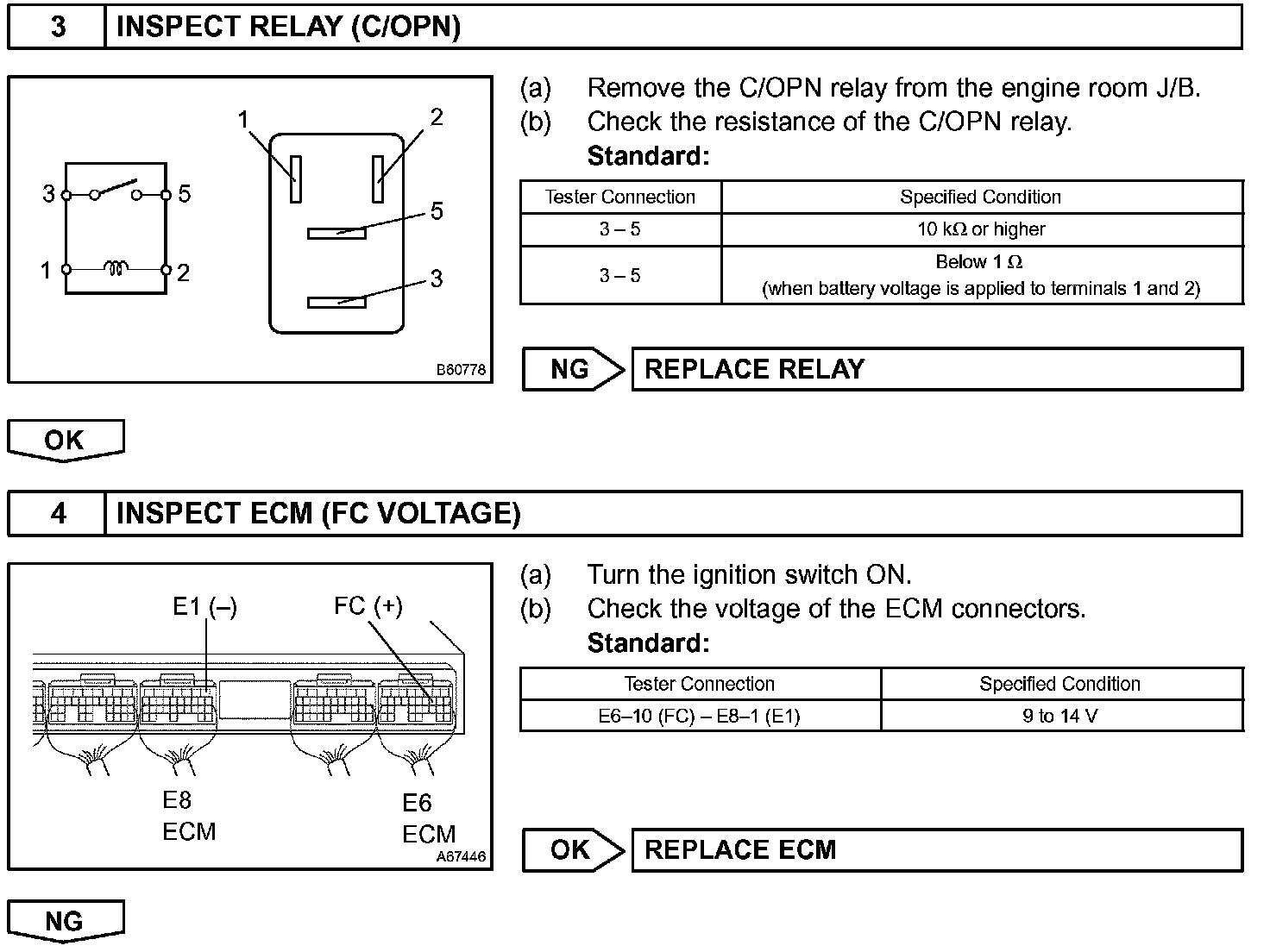 3 INSPECT RELAY (C/OPN)

3 5
1 2
1 2
5
3
B60778

(a) Remove the C/OPN relay from the engine room J/B.
(b) Check the resistance of the C/OPN relay.
Standard:

| Tester Connection | Specified Condition |
|---|---|
| 3 – 5 | 10 kΩ or higher |
| 3 – 5 | Below 1 Ω (when battery voltage is applied to terminals 1 and 2) |

NG REPLACE RELAY

OK

4 INSPECT ECM (FC VOLTAGE)

E1 (–)
FC (+)
E8
ECM
E6
ECM
A67446

(a) Turn the ignition switch ON.
(b) Check the voltage of the ECM connectors.
Standard:

| Tester Connection | Specified Condition |
|---|---|
| E6–10 (FC) – E8–1 (E1) | 9 to 14 V |

OK REPLACE ECM

NG