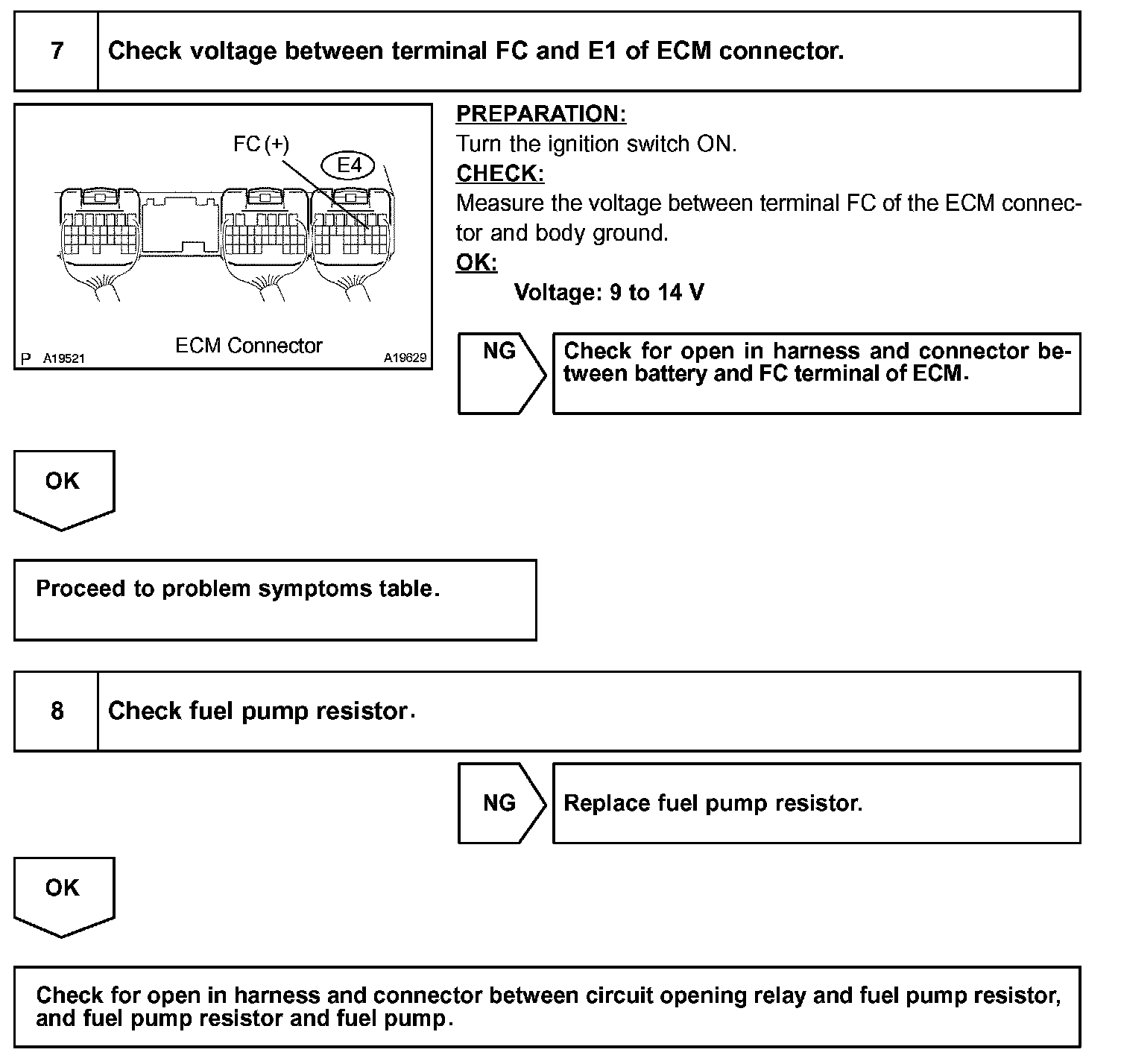 7 Check voltage between terminal FC and E1 of ECM connector.

FC (+)
E4
ECM Connector
P A19521
A19629

PREPARATION:
Turn the ignition switch ON.
CHECK:
Measure the voltage between terminal FC of the ECM connector and body ground.
OK:
Voltage: 9 to 14 V

NG
Check for open in harness and connector between battery and FC terminal of ECM.

OK

Proceed to problem symptoms table.

8 Check fuel pump resistor.

NG
Replace fuel pump resistor.

OK

Check for open in harness and connector between circuit opening relay and fuel pump resistor, and fuel pump resistor and fuel pump.