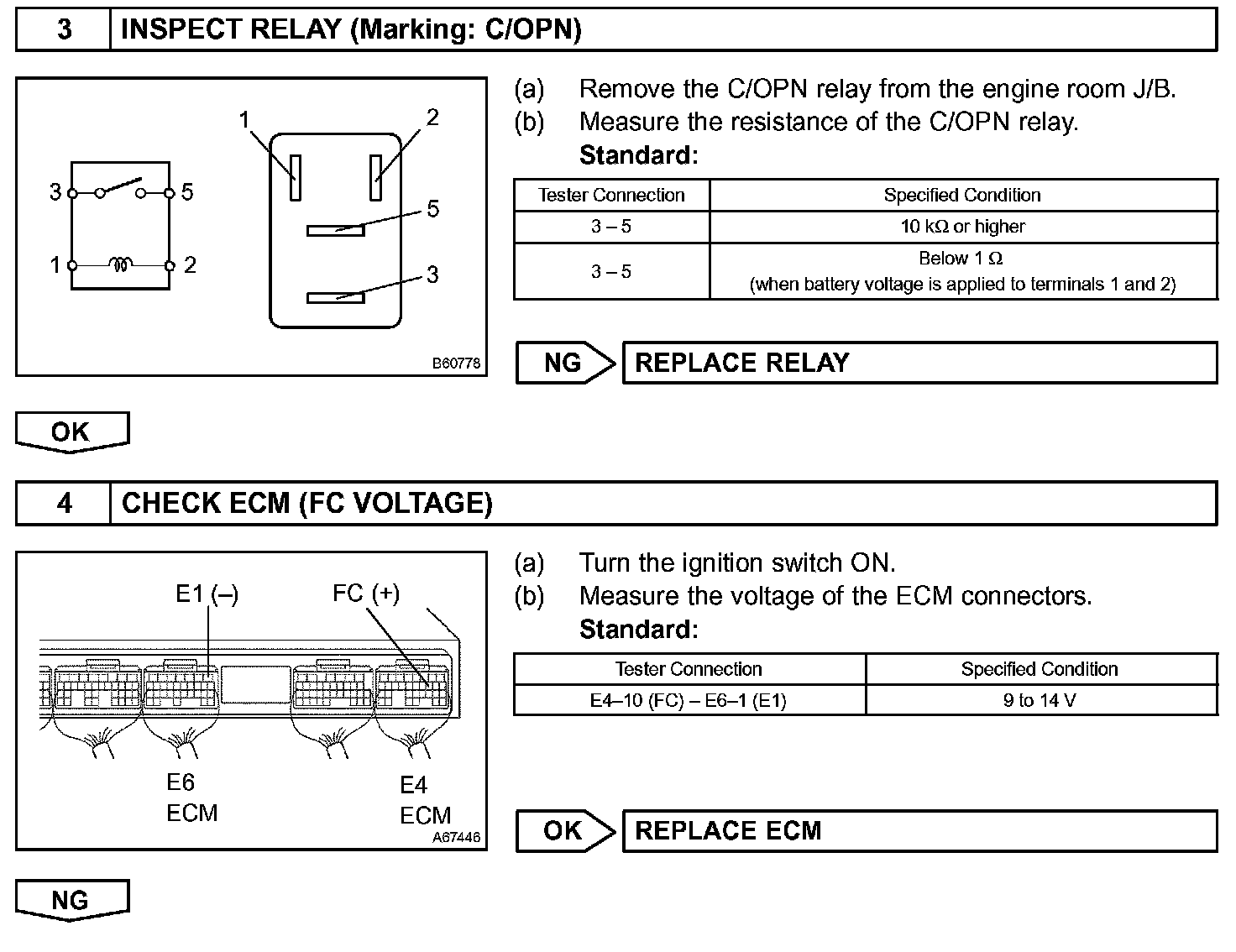 3 INSPECT RELAY (Marking: C/OPN)

3 5
1 2
1 2
5
3
B60778

(a) Remove the C/OPN relay from the engine room J/B.
(b) Measure the resistance of the C/OPN relay.
Standard:

| Tester Connection | Specified Condition |
|---|---|
| 3 – 5 | 10 kΩ or higher |
| 3 – 5 | Below 1 Ω (when battery voltage is applied to terminals 1 and 2) |

NG REPLACE RELAY

OK

4 CHECK ECM (FC VOLTAGE)

E1 (–)
FC (+)
E6
ECM
E4
ECM
A67446

(a) Turn the ignition switch ON.
(b) Measure the voltage of the ECM connectors.
Standard:

| Tester Connection | Specified Condition |
|---|---|
| E4–10 (FC) – E6–1 (E1) | 9 to 14 V |

OK REPLACE ECM

NG