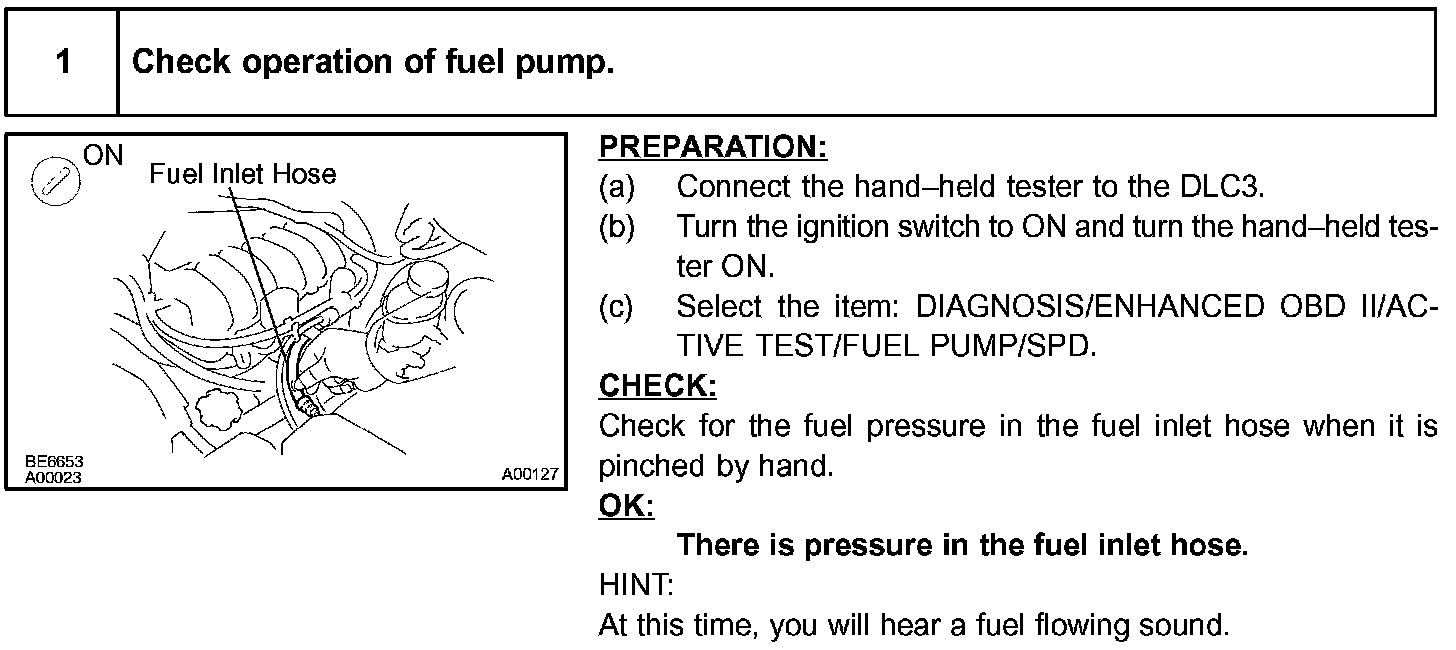 | 1 | Check operation of fuel pump. |
|---|---|

ON
Fuel Inlet Hose
BE6653
A00023
A00127

PREPARATION:
(a) Connect the hand–held tester to the DLC3.
(b) Turn the ignition switch to ON and turn the hand–held tester ON.
(c) Select the item: DIAGNOSIS/ENHANCED OBD II/ACTIVE TEST/FUEL PUMP/SPD.

CHECK:
Check for the fuel pressure in the fuel inlet hose when it is pinched by hand.

OK:
There is pressure in the fuel inlet hose.

HINT:
At this time, you will hear a fuel flowing sound.