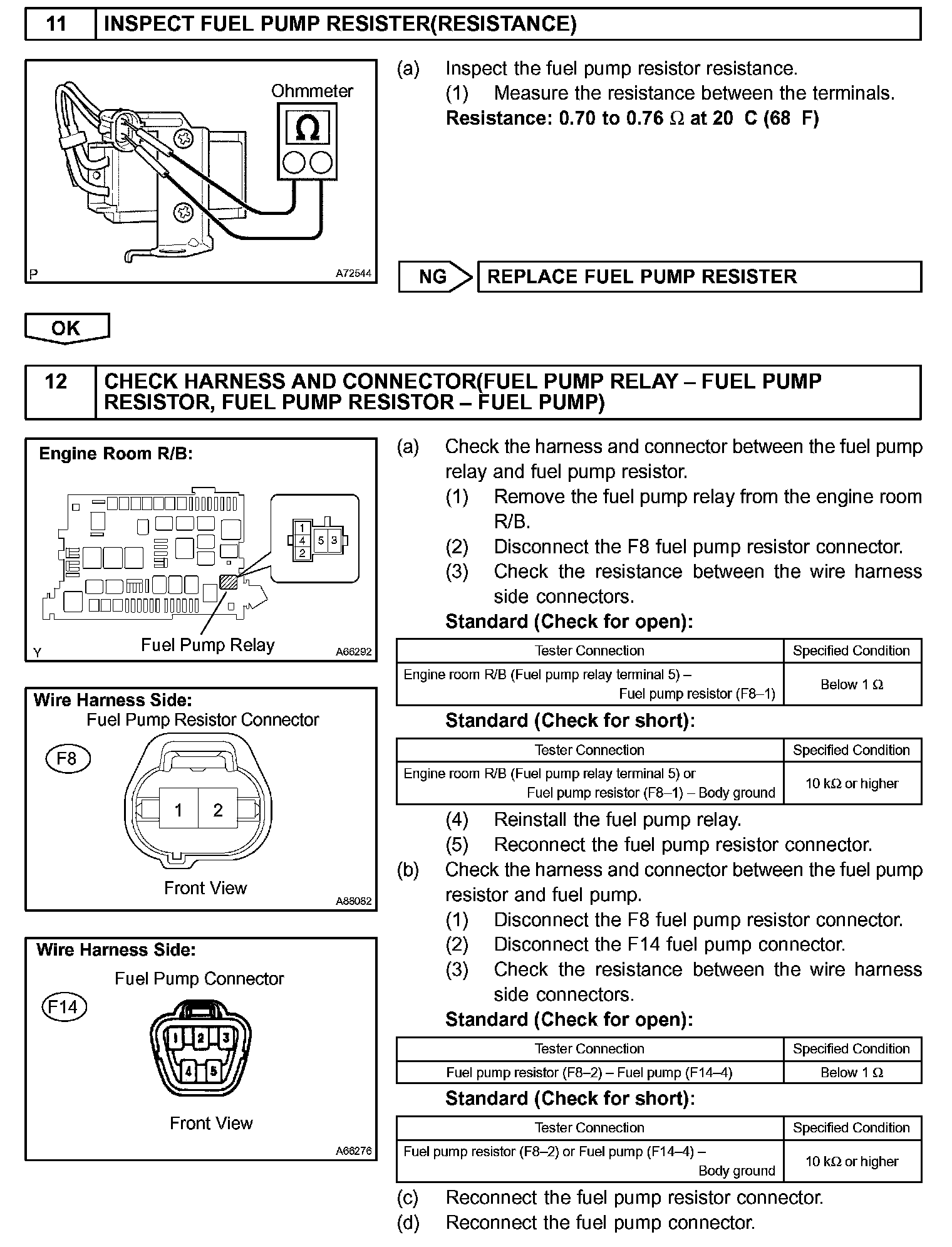 11 INSPECT FUEL PUMP RESISTER(RESISTANCE)

Ohmmeter
Ω
P A72544

(a) Inspect the fuel pump resistor resistance.
(1) Measure the resistance between the terminals.
Resistance: 0.70 to 0.76 Ω at 20 C (68 F)

NG REPLACE FUEL PUMP RESISTER

OK

12 CHECK HARNESS AND CONNECTOR(FUEL PUMP RELAY – FUEL PUMP RESISTOR, FUEL PUMP RESISTOR – FUEL PUMP)

Engine Room R/B:
1 4 2 5 3
Fuel Pump Relay
Y A66292

Wire Harness Side:
Fuel Pump Resistor Connector
F8
1 2
Front View
A88082

Wire Harness Side:
Fuel Pump Connector
F14
1 2 3 4 5
Front View
A66276

(a) Check the harness and connector between the fuel pump relay and fuel pump resistor.
(1) Remove the fuel pump relay from the engine room R/B.
(2) Disconnect the F8 fuel pump resistor connector.
(3) Check the resistance between the wire harness side connectors.
Standard (Check for open):

| Tester Connection | Specified Condition |
|---|---|
| Engine room R/B (Fuel pump relay terminal 5) – Fuel pump resistor (F8–1) | Below 1 Ω |

Standard (Check for short):

| Tester Connection | Specified Condition |
|---|---|
| Engine room R/B (Fuel pump relay terminal 5) or Fuel pump resistor (F8–1) – Body ground | 10 kΩ or higher |

(4) Reinstall the fuel pump relay.
(5) Reconnect the fuel pump resistor connector.
(b) Check the harness and connector between the fuel pump resistor and fuel pump.
(1) Disconnect the F8 fuel pump resistor connector.
(2) Disconnect the F14 fuel pump connector.
(3) Check the resistance between the wire harness side connectors.
Standard (Check for open):

| Tester Connection | Specified Condition |
|---|---|
| Fuel pump resistor (F8–2) – Fuel pump (F14–4) | Below 1 Ω |

Standard (Check for short):

| Tester Connection | Specified Condition |
|---|---|
| Fuel pump resistor (F8–2) or Fuel pump (F14–4) – Body ground | 10 kΩ or higher |

(c) Reconnect the fuel pump resistor connector.
(d) Reconnect the fuel pump connector.