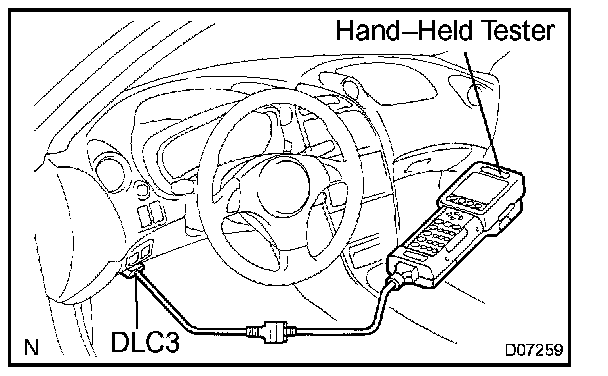 Hand–Held Tester

N

DLC3

D07259