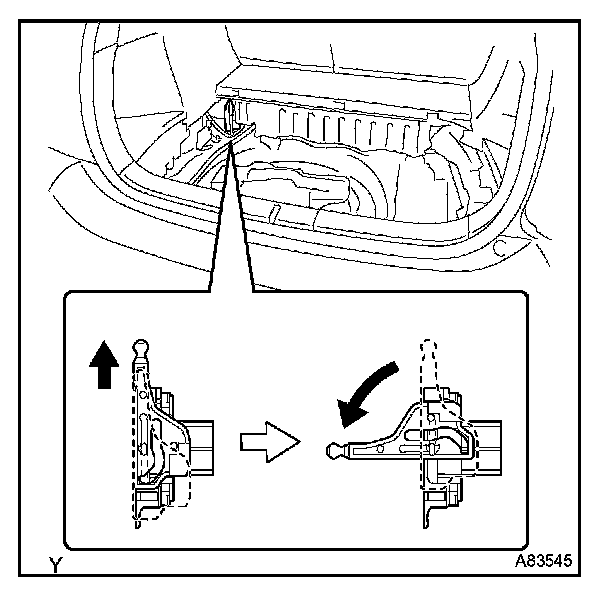 Y
A83545