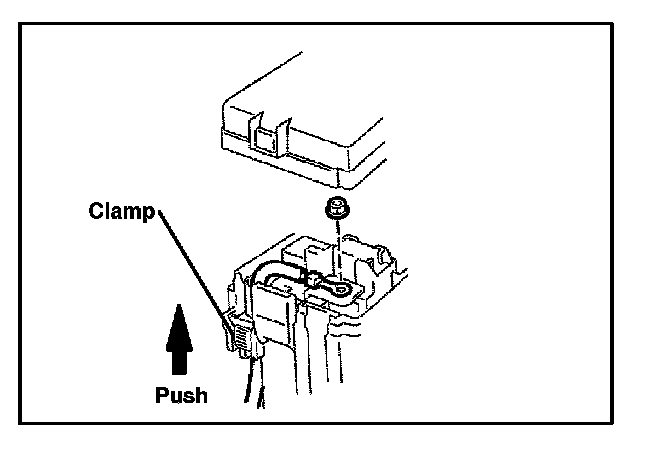 Clamp

Push