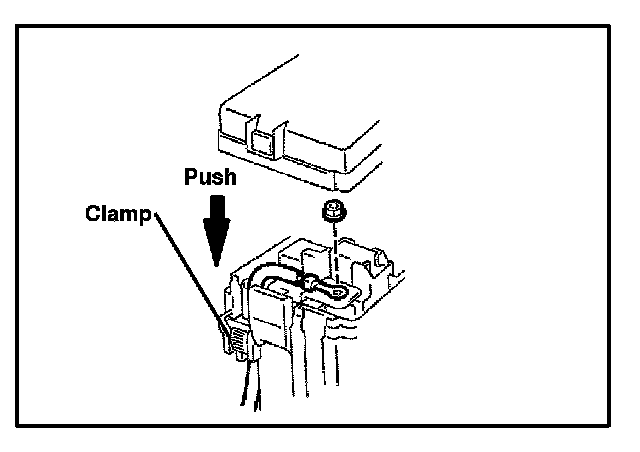 Push

Clamp