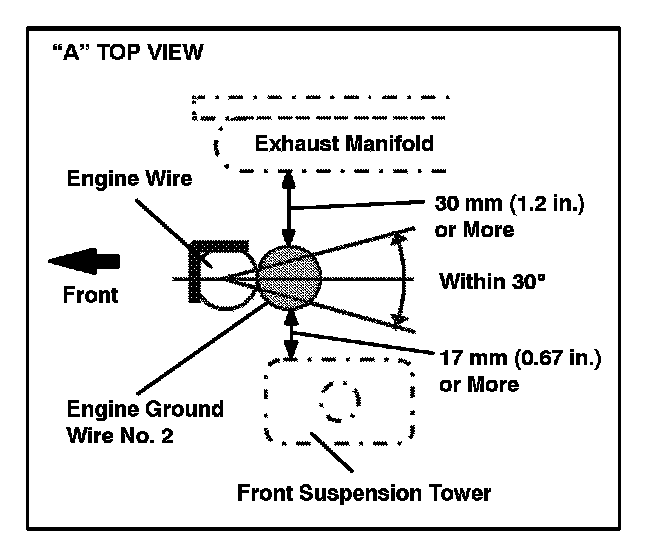 "A" TOP VIEW

Exhaust Manifold

Engine Wire

30 mm (1.2 in.) or More

Front

Within 30°

17 mm (0.67 in.) or More

Engine Ground Wire No. 2

Front Suspension Tower