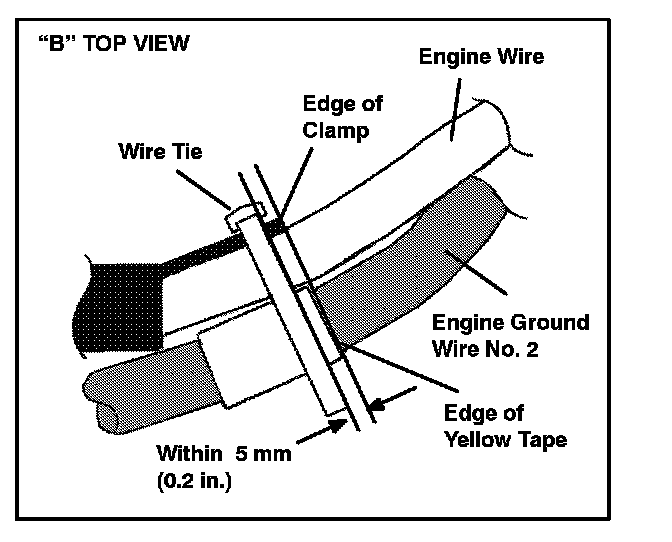 "B" TOP VIEW

Engine Wire

Edge of Clamp

Wire Tie

Engine Ground Wire No. 2

Edge of Yellow Tape

Within 5 mm (0.2 in.)