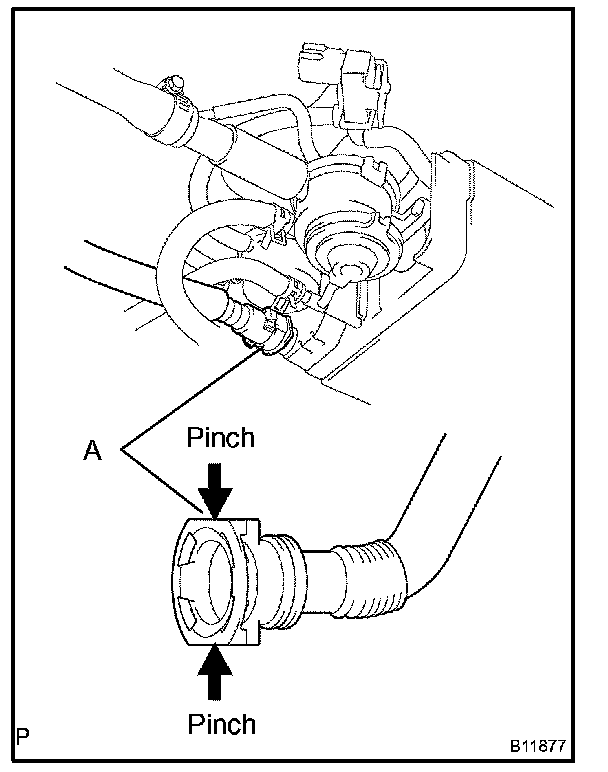 A

Pinch

Pinch

P

B11877