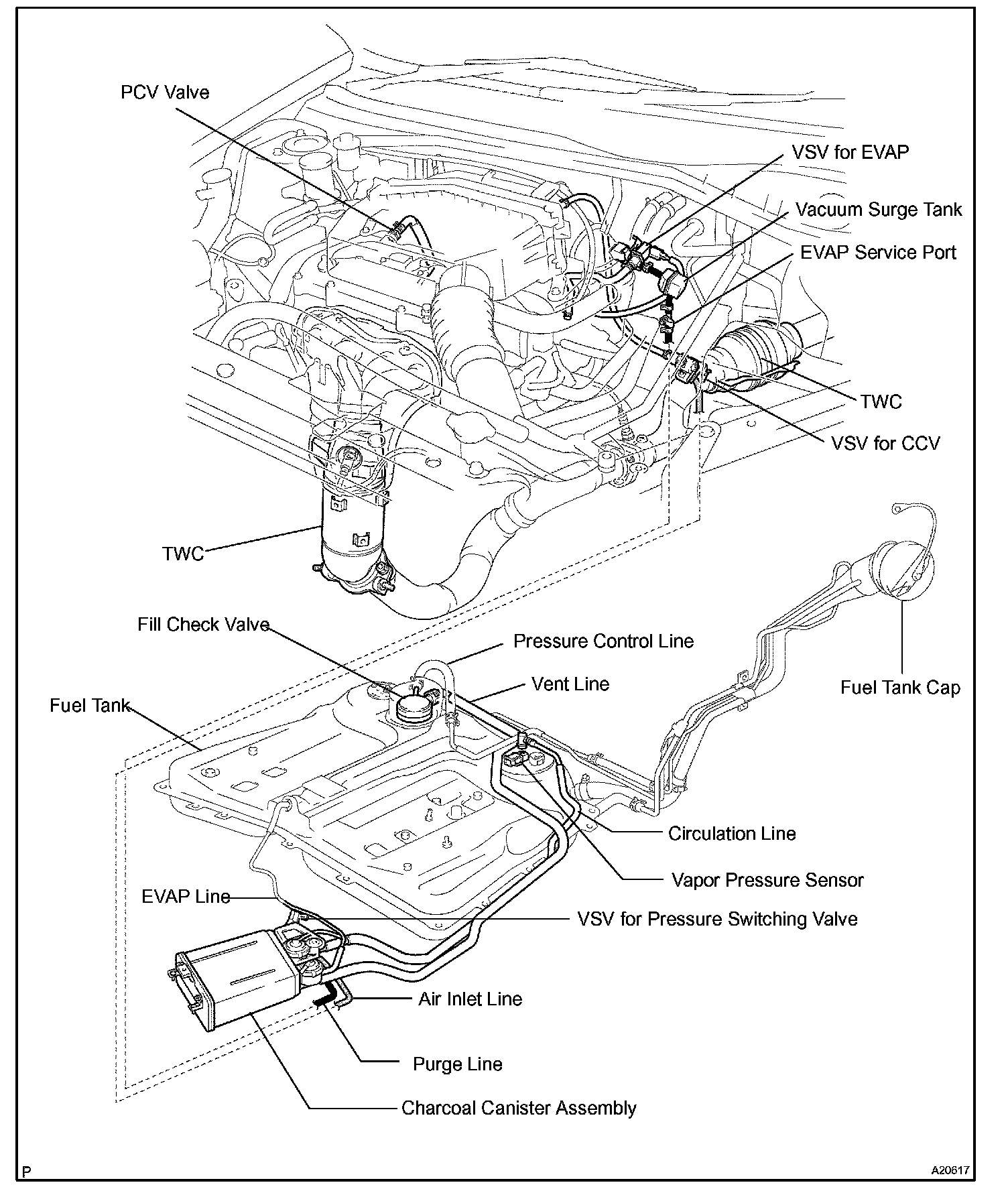 PCV Valve

VSV for EVAP

Vacuum Surge Tank

EVAP Service Port

TWC

VSV for CCV

TWC

Fill Check Valve

Pressure Control Line

Vent Line

Fuel Tank Cap

Fuel Tank

Circulation Line

Vapor Pressure Sensor

EVAP Line

VSV for Pressure Switching Valve

Air Inlet Line

Purge Line

Charcoal Canister Assembly

P

A20617