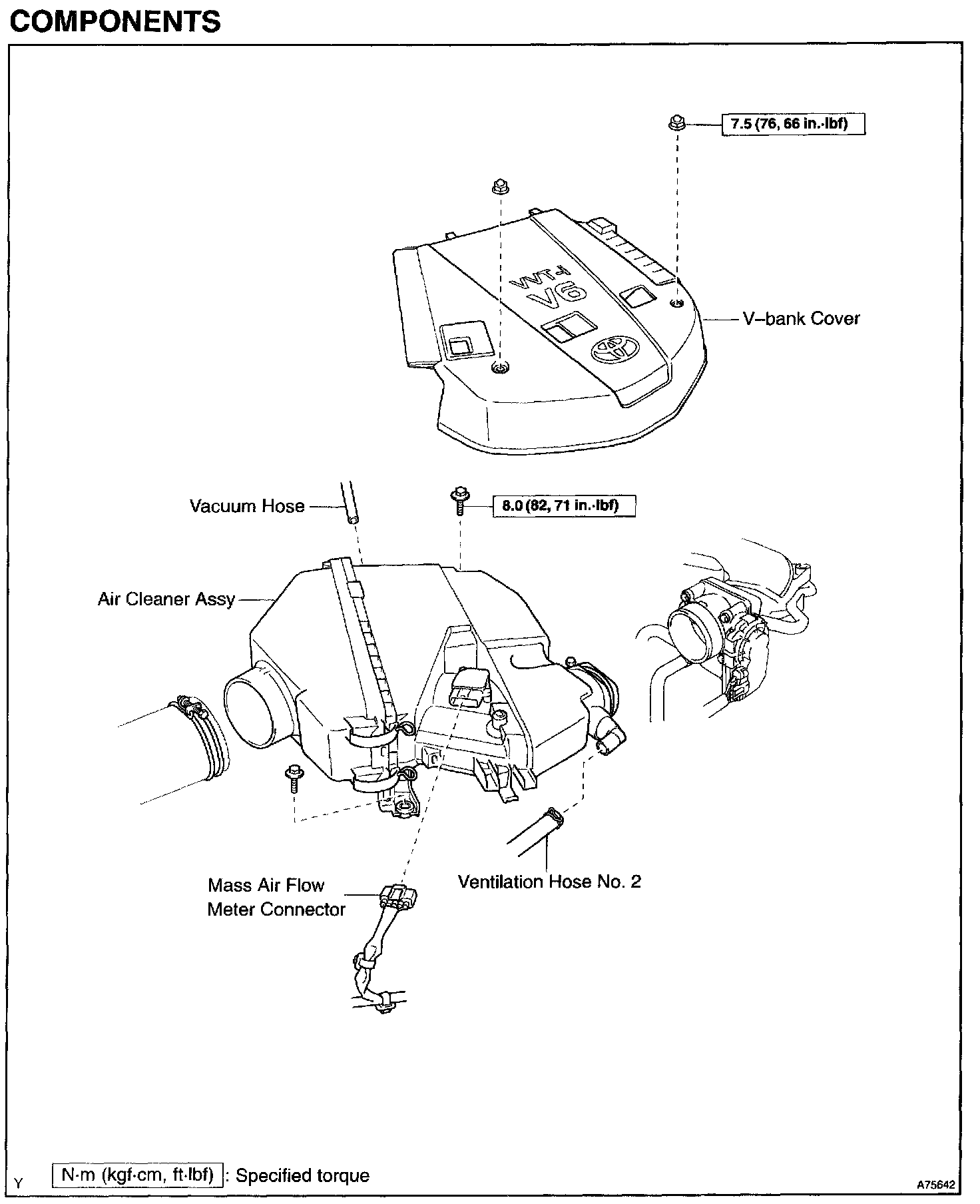 COMPONENTS

7.5 (76, 66 in.·lbf)

VVT-i
V6

V–bank Cover

Vacuum Hose

8.0 (82, 71 in.·lbf)

Air Cleaner Assy

Mass Air Flow
Meter Connector

Ventilation Hose No. 2

Y

N·m (kgf·cm, ft·lbf) : Specified torque

A75642