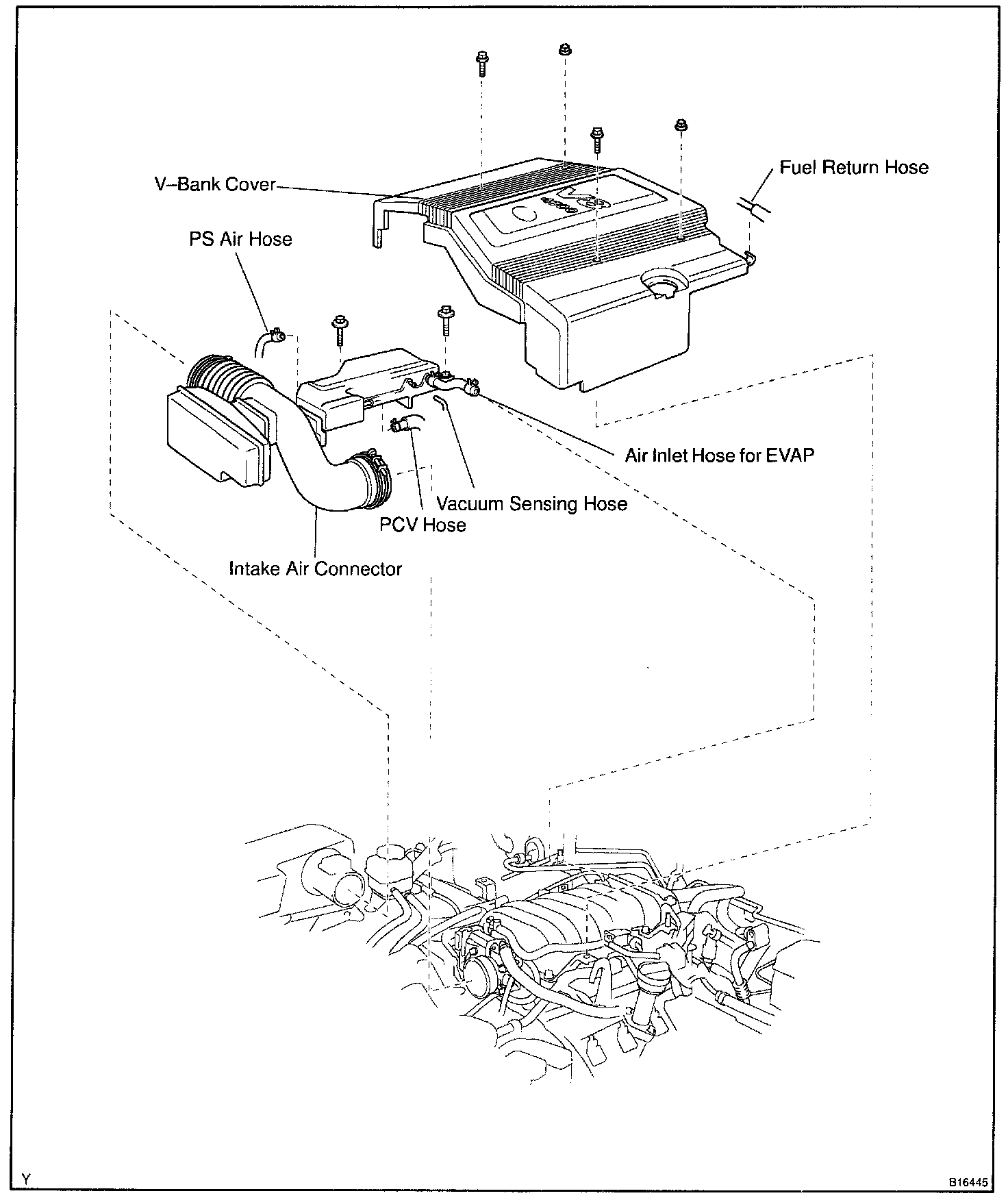 Fuel Return Hose

V–Bank Cover

PS Air Hose

Air Inlet Hose for EVAP

Vacuum Sensing Hose

PCV Hose

Intake Air Connector

Y

B16445