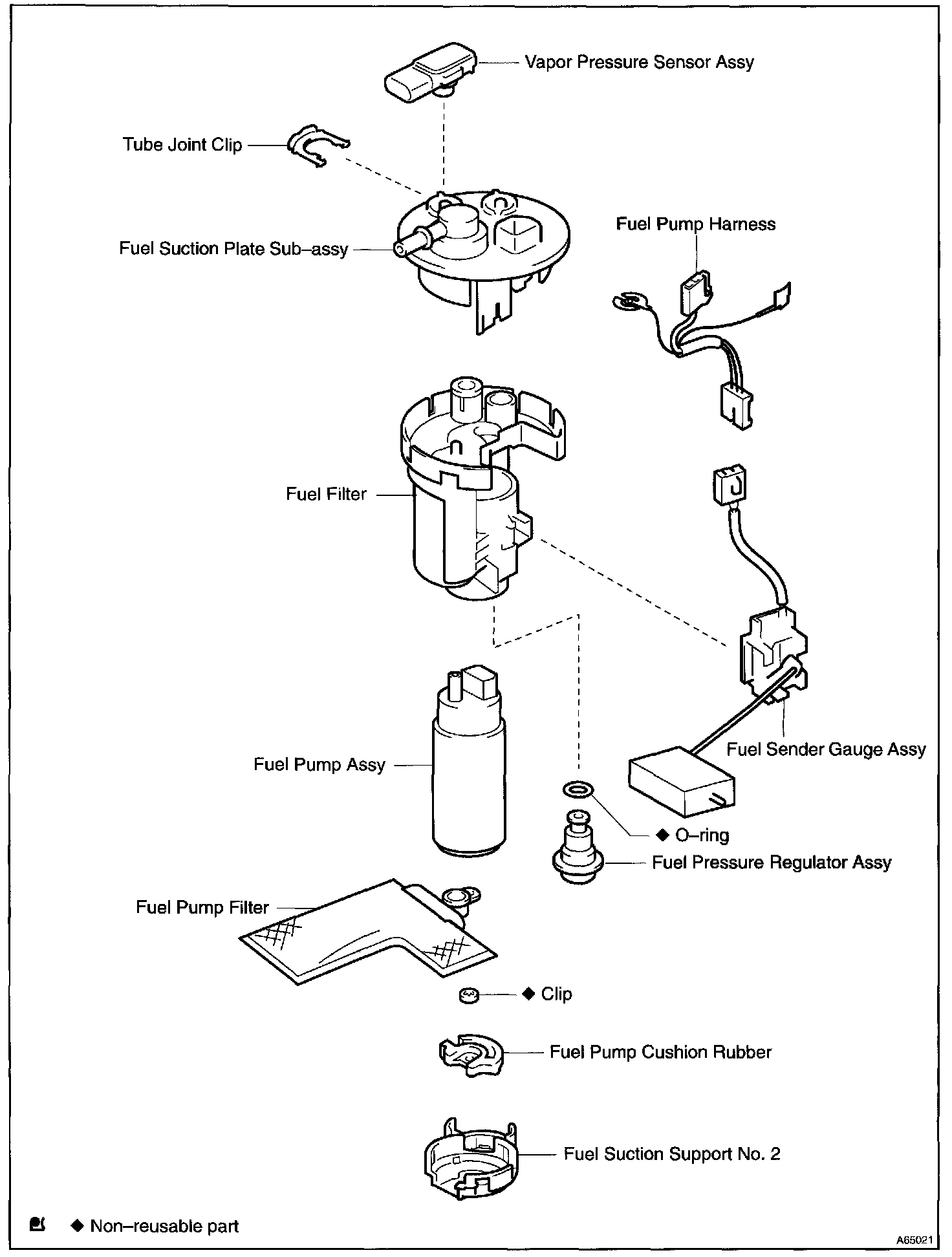 Vapor Pressure Sensor Assy

Tube Joint Clip

Fuel Suction Plate Sub–assy

Fuel Pump Harness

Fuel Filter

Fuel Sender Gauge Assy

Fuel Pump Assy

◆ O–ring

Fuel Pressure Regulator Assy

Fuel Pump Filter

◆ Clip

Fuel Pump Cushion Rubber

Fuel Suction Support No. 2

◆ Non–reusable part

A65021