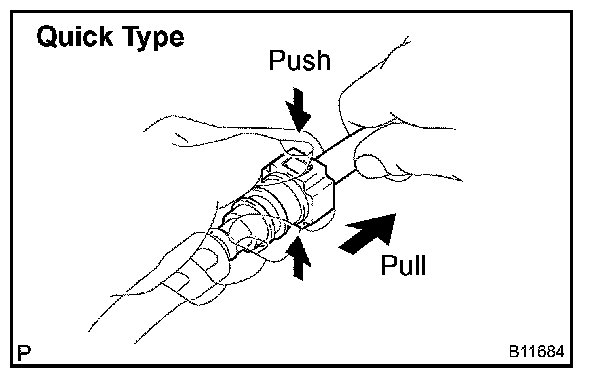 Quick Type

Push

Pull

P

B11684