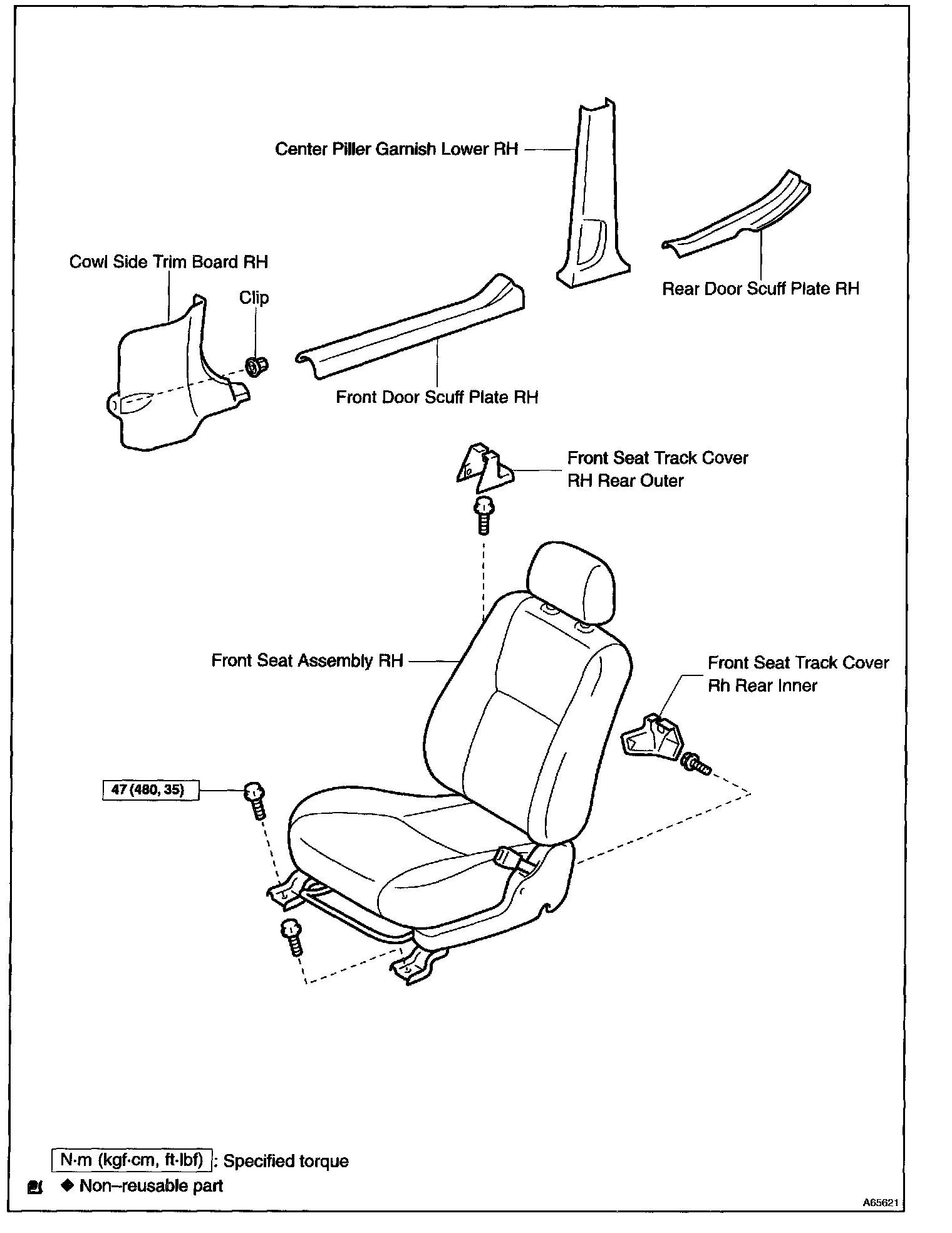 Center Piller Garnish Lower RH

Cowl Side Trim Board RH

Clip

Rear Door Scuff Plate RH

Front Door Scuff Plate RH

Front Seat Track Cover RH Rear Outer

Front Seat Assembly RH

Front Seat Track Cover Rh Rear Inner

47 (480, 35)

N·m (kgf·cm, ft·lbf) : Specified torque

◆ Non–reusable part

A65621