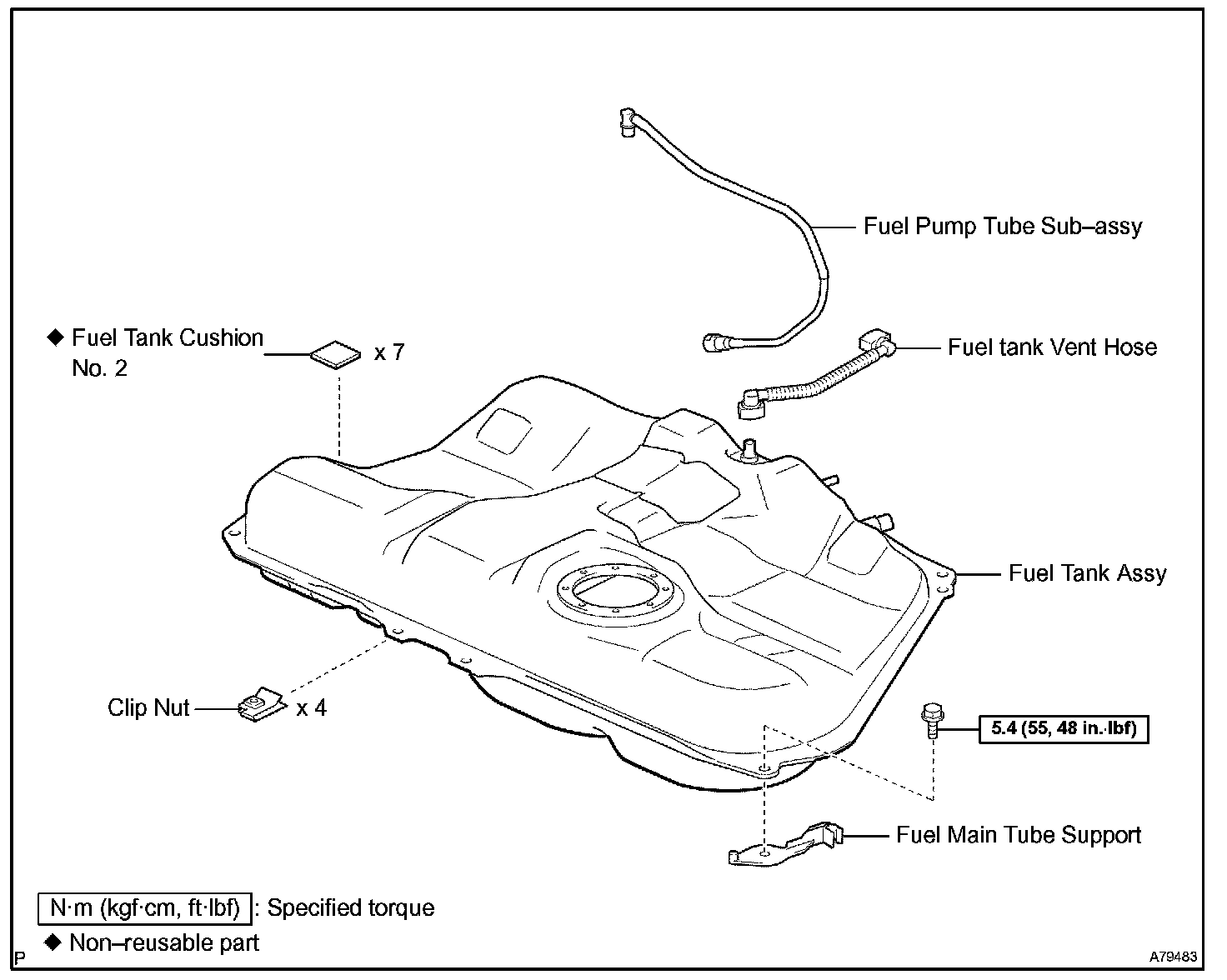 Fuel Pump Tube Sub–assy

◆ Fuel Tank Cushion No. 2

x 7

Fuel tank Vent Hose

Fuel Tank Assy

Clip Nut

x 4

5.4 (55, 48 in.·lbf)

Fuel Main Tube Support

N·m (kgf·cm, ft·lbf) : Specified torque

◆ Non–reusable part

P

A79483