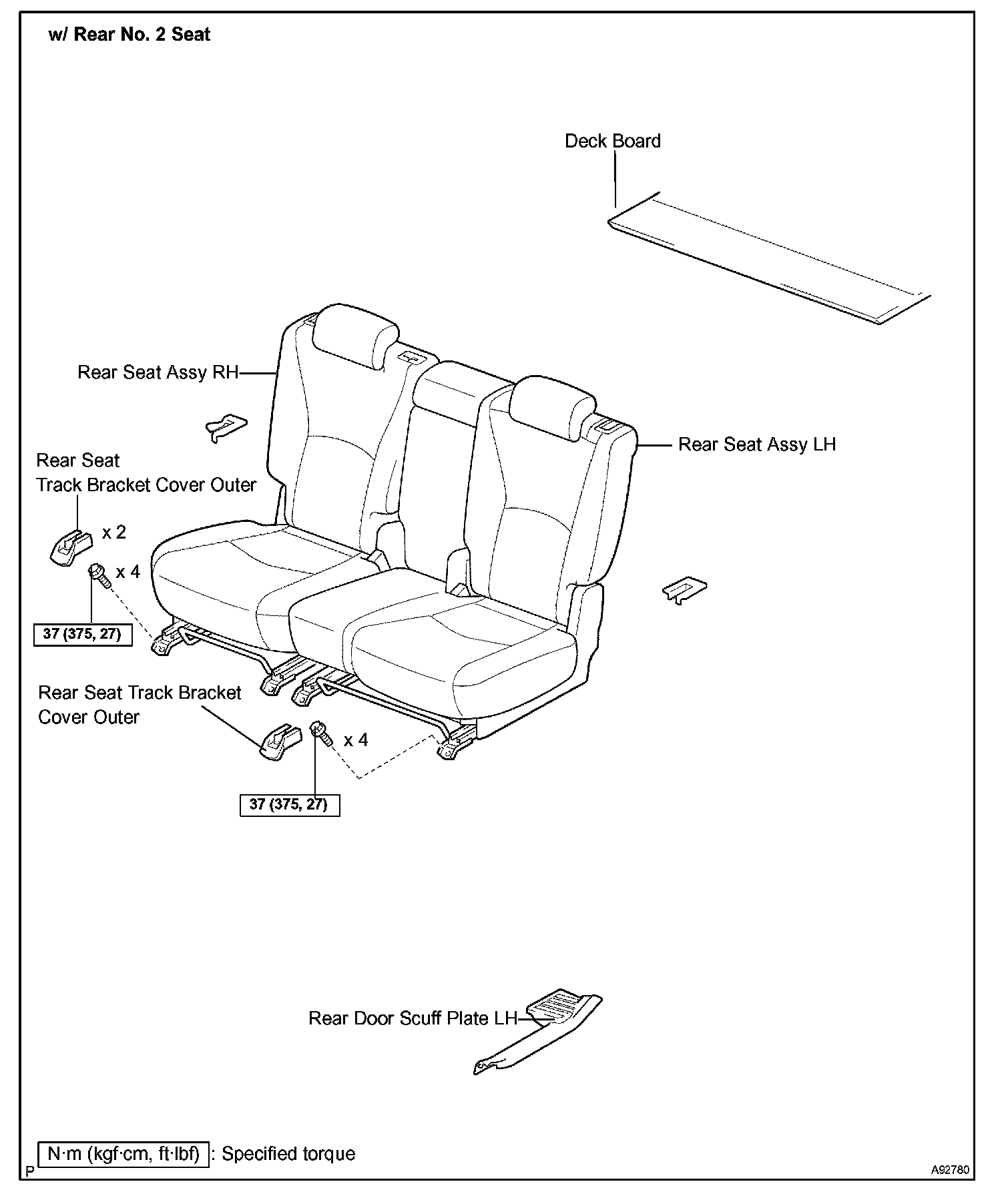 w/ Rear No. 2 Seat

Deck Board

Rear Seat Assy RH

Rear Seat Assy LH

Rear Seat
Track Bracket Cover Outer

x 2

x 4

37 (375, 27)

Rear Seat Track Bracket
Cover Outer

x 4

37 (375, 27)

Rear Door Scuff Plate LH

N·m (kgf·cm, ft·lbf) : Specified torque

P

A92780