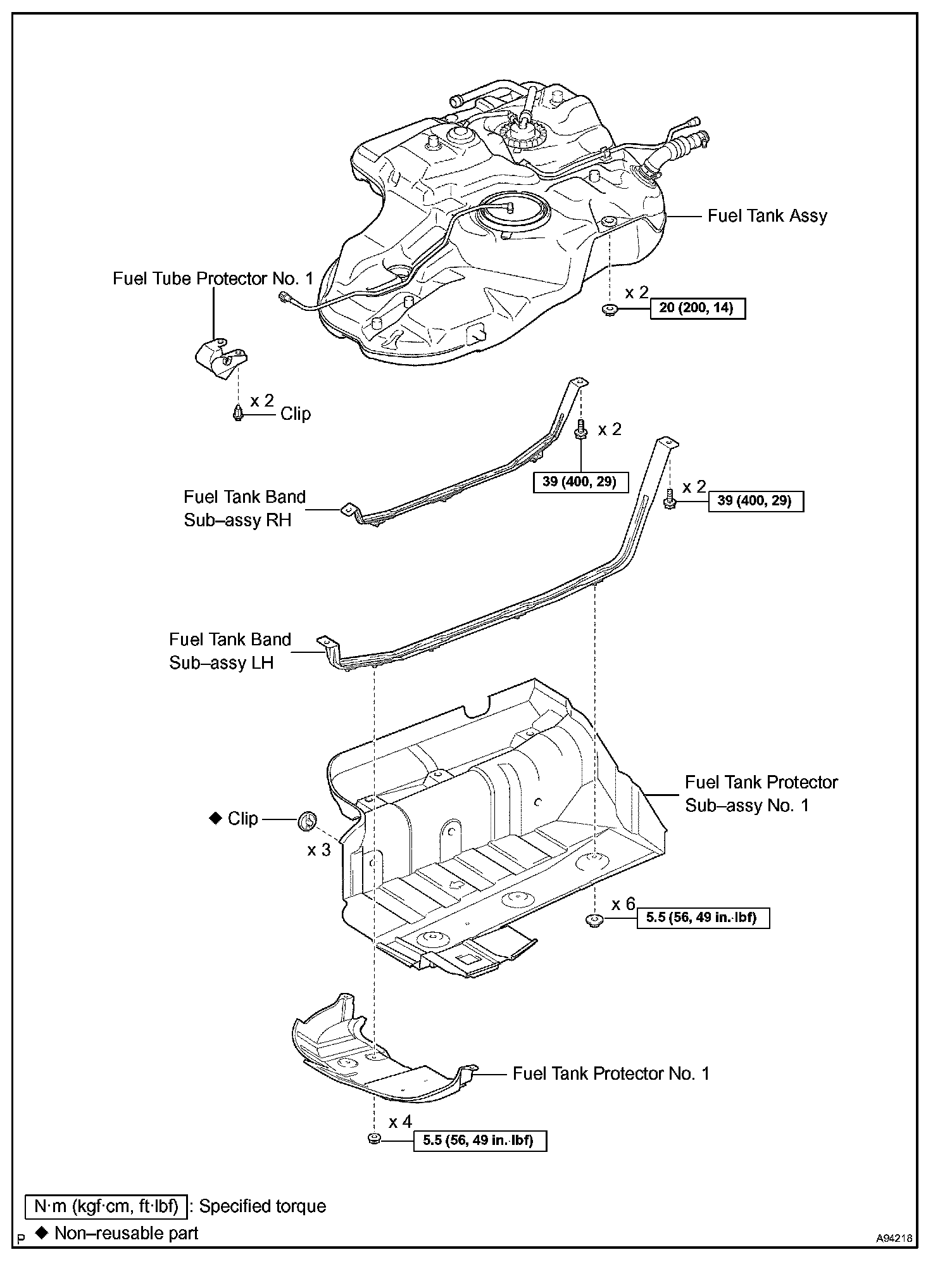 Fuel Tank Assy

Fuel Tube Protector No. 1

x 2

20 (200, 14)

x 2

Clip

x 2

39 (400, 29)

x 2

39 (400, 29)

Fuel Tank Band Sub–assy RH

Fuel Tank Band Sub–assy LH

Fuel Tank Protector Sub–assy No. 1

◆ Clip

x 3

x 6

5.5 (56, 49 in.·lbf)

Fuel Tank Protector No. 1

x 4

5.5 (56, 49 in.·lbf)

N·m (kgf·cm, ft·lbf) : Specified torque

◆ Non–reusable part

P

A94218