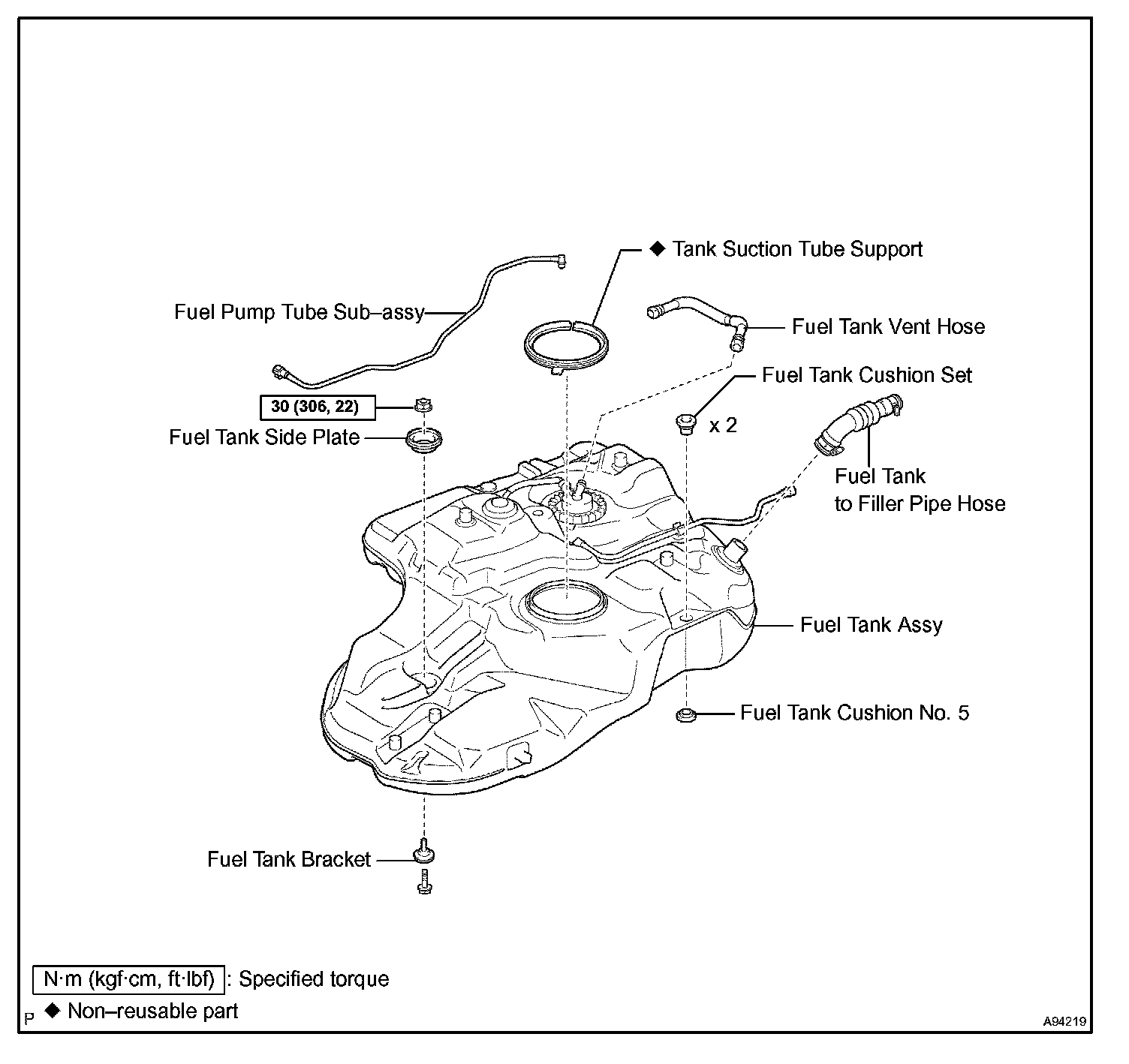 ◆ Tank Suction Tube Support

Fuel Pump Tube Sub–assy

Fuel Tank Vent Hose

Fuel Tank Cushion Set

30 (306, 22)

x 2

Fuel Tank Side Plate

Fuel Tank to Filler Pipe Hose

Fuel Tank Assy

Fuel Tank Cushion No. 5

Fuel Tank Bracket

N·m (kgf·cm, ft·lbf) : Specified torque

P ◆ Non–reusable part

A94219