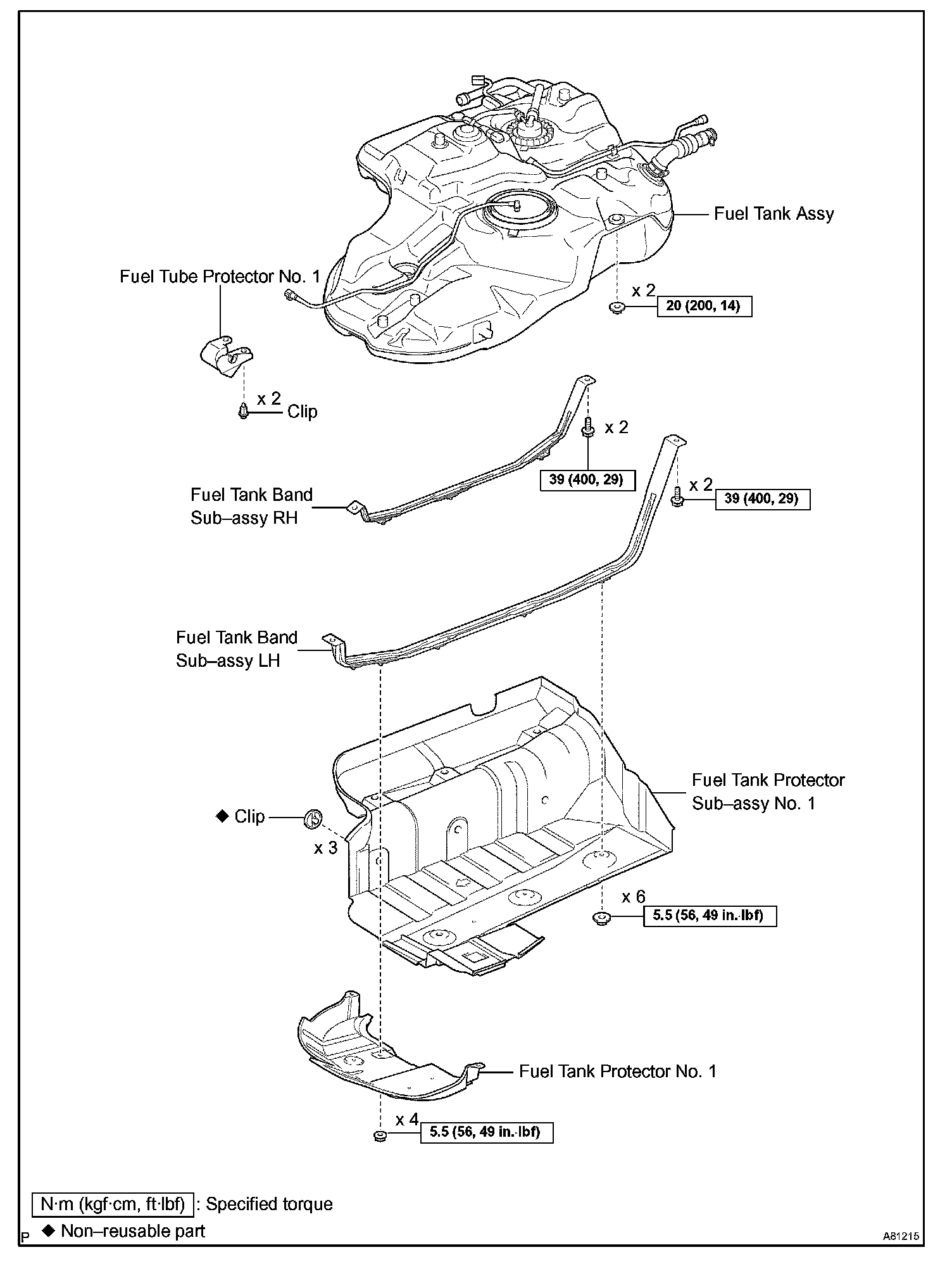 Fuel Tank Assy

Fuel Tube Protector No. 1

x 2

20 (200, 14)

x 2

Clip

x 2

39 (400, 29)

x 2

39 (400, 29)

Fuel Tank Band
Sub–assy RH

Fuel Tank Band
Sub–assy LH

Fuel Tank Protector
Sub–assy No. 1

◆ Clip

x 3

x 6

5.5 (56, 49 in.·lbf)

Fuel Tank Protector No. 1

x 4

5.5 (56, 49 in.·lbf)

N·m (kgf·cm, ft·lbf) : Specified torque

◆ Non–reusable part

P

A81215