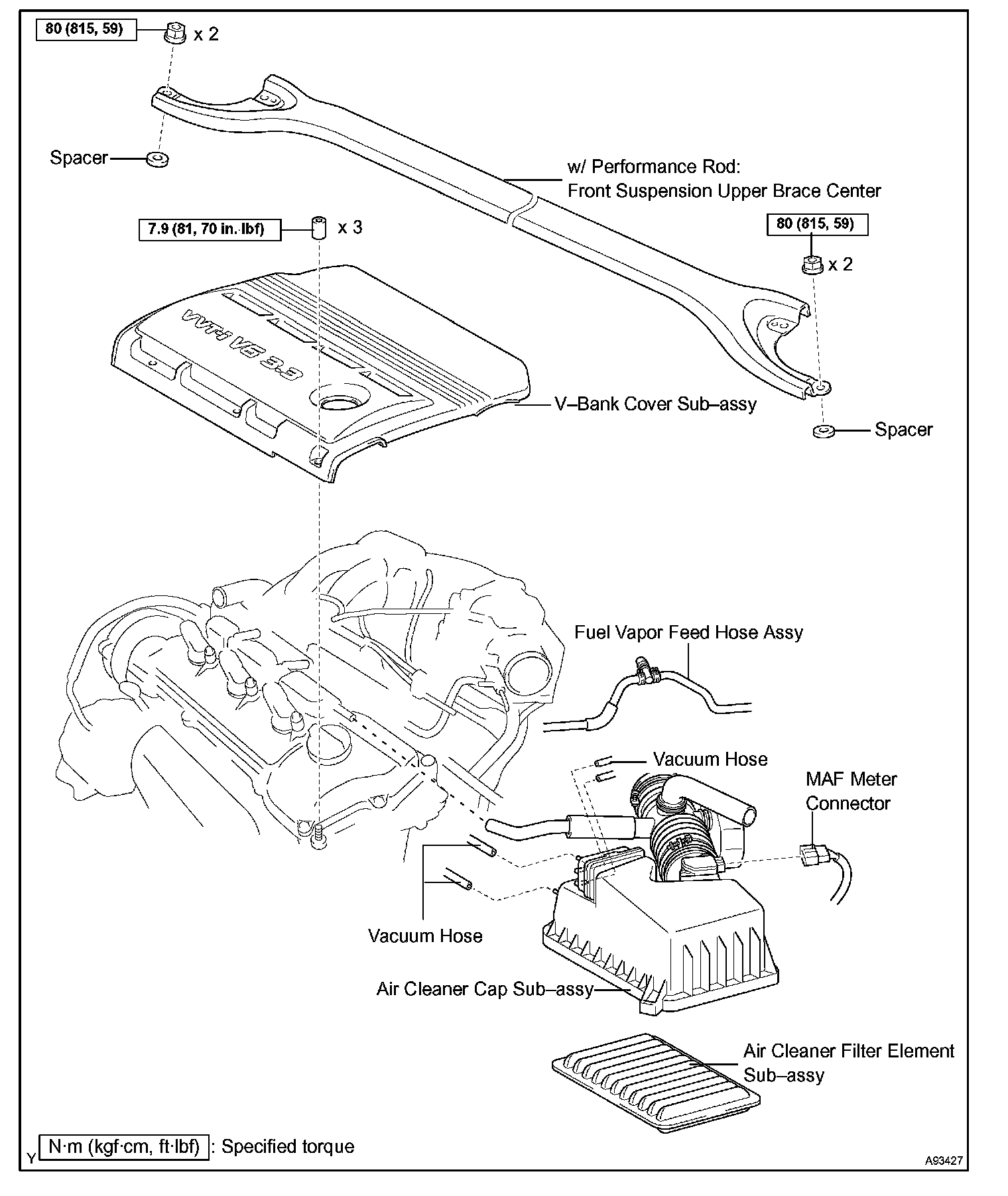 80 (815, 59)
x 2

Spacer

w/ Performance Rod:
Front Suspension Upper Brace Center

7.9 (81, 70 in.·lbf)
x 3

80 (815, 59)
x 2

VVT-i V6 3.3

V–Bank Cover Sub–assy

Spacer

Fuel Vapor Feed Hose Assy

Vacuum Hose

MAF Meter
Connector

Vacuum Hose

Air Cleaner Cap Sub–assy

Air Cleaner Filter Element
Sub–assy

Y
N·m (kgf·cm, ft·lbf) : Specified torque

A93427