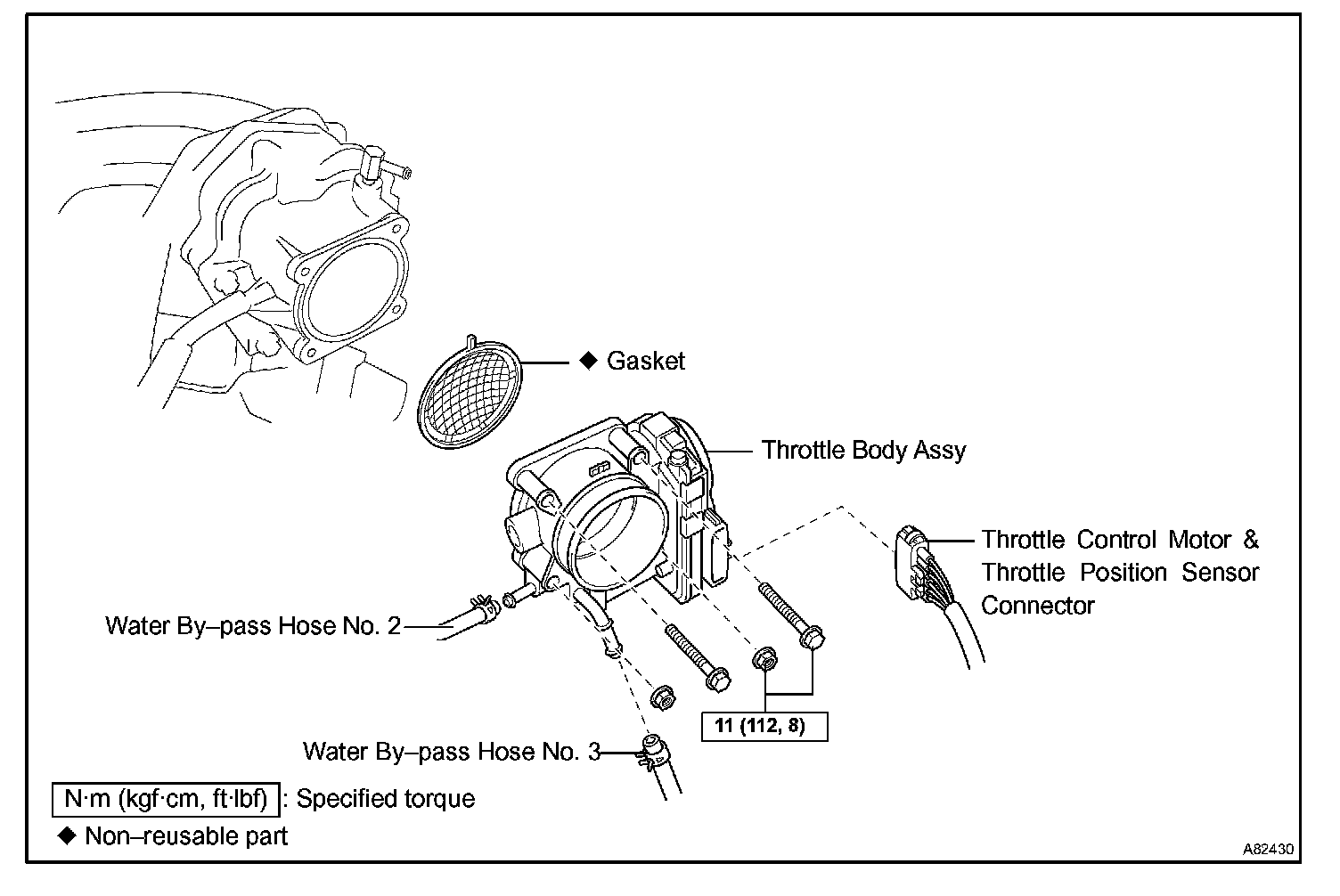 ◆ Gasket

Throttle Body Assy

Throttle Control Motor & Throttle Position Sensor Connector

Water By–pass Hose No. 2

11 (112, 8)

Water By–pass Hose No. 3

N·m (kgf·cm, ft·lbf) : Specified torque

◆ Non–reusable part

A82430