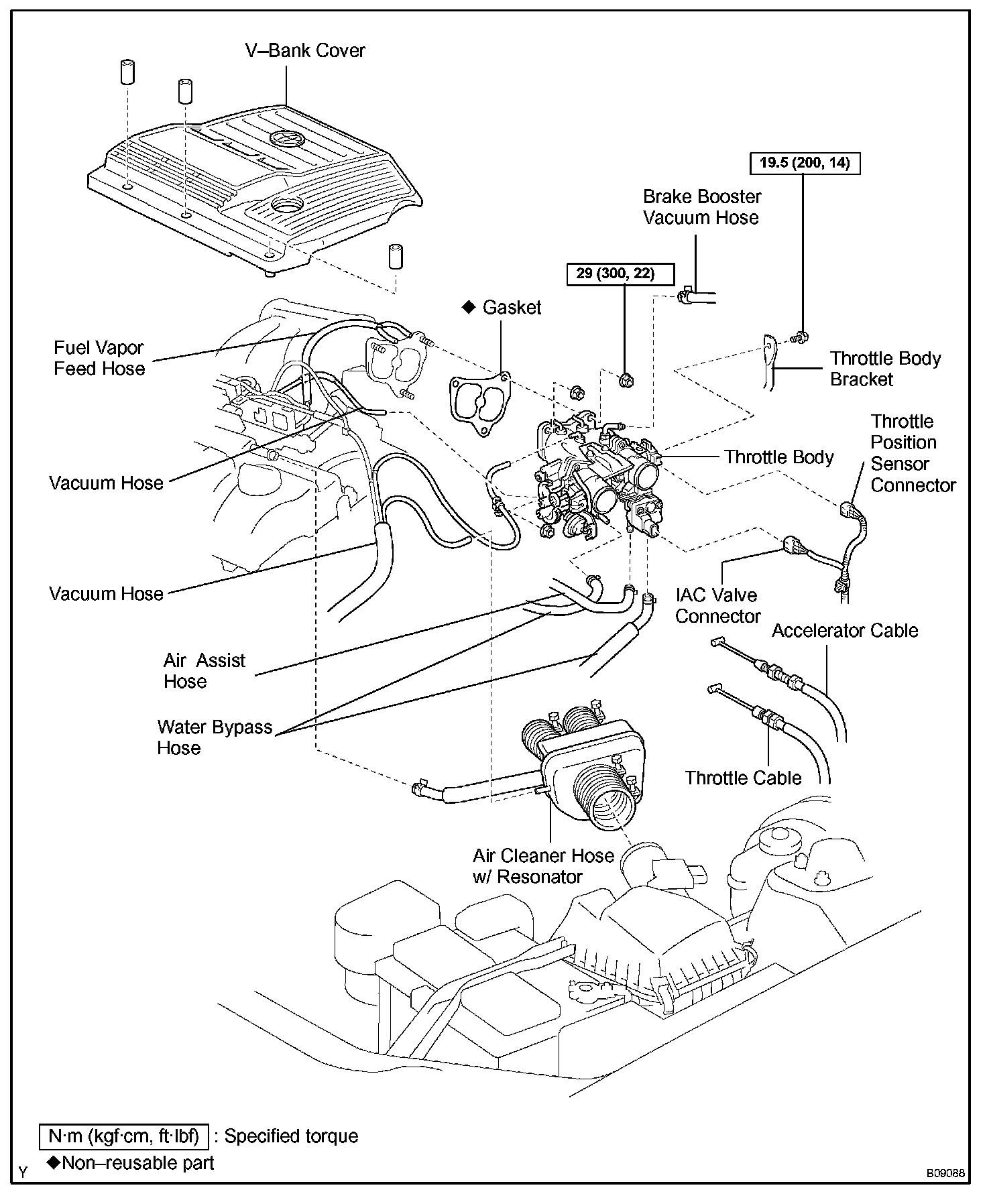 V–Bank Cover

19.5 (200, 14)

Brake Booster Vacuum Hose

29 (300, 22)

◆ Gasket

Fuel Vapor Feed Hose

Throttle Body Bracket

Throttle Position Sensor Connector

Throttle Body

Vacuum Hose

Vacuum Hose

IAC Valve Connector

Accelerator Cable

Air Assist Hose

Water Bypass Hose

Throttle Cable

Air Cleaner Hose w/ Resonator

N·m (kgf·cm, ft·lbf) : Specified torque
◆Non–reusable part

Y

B09088