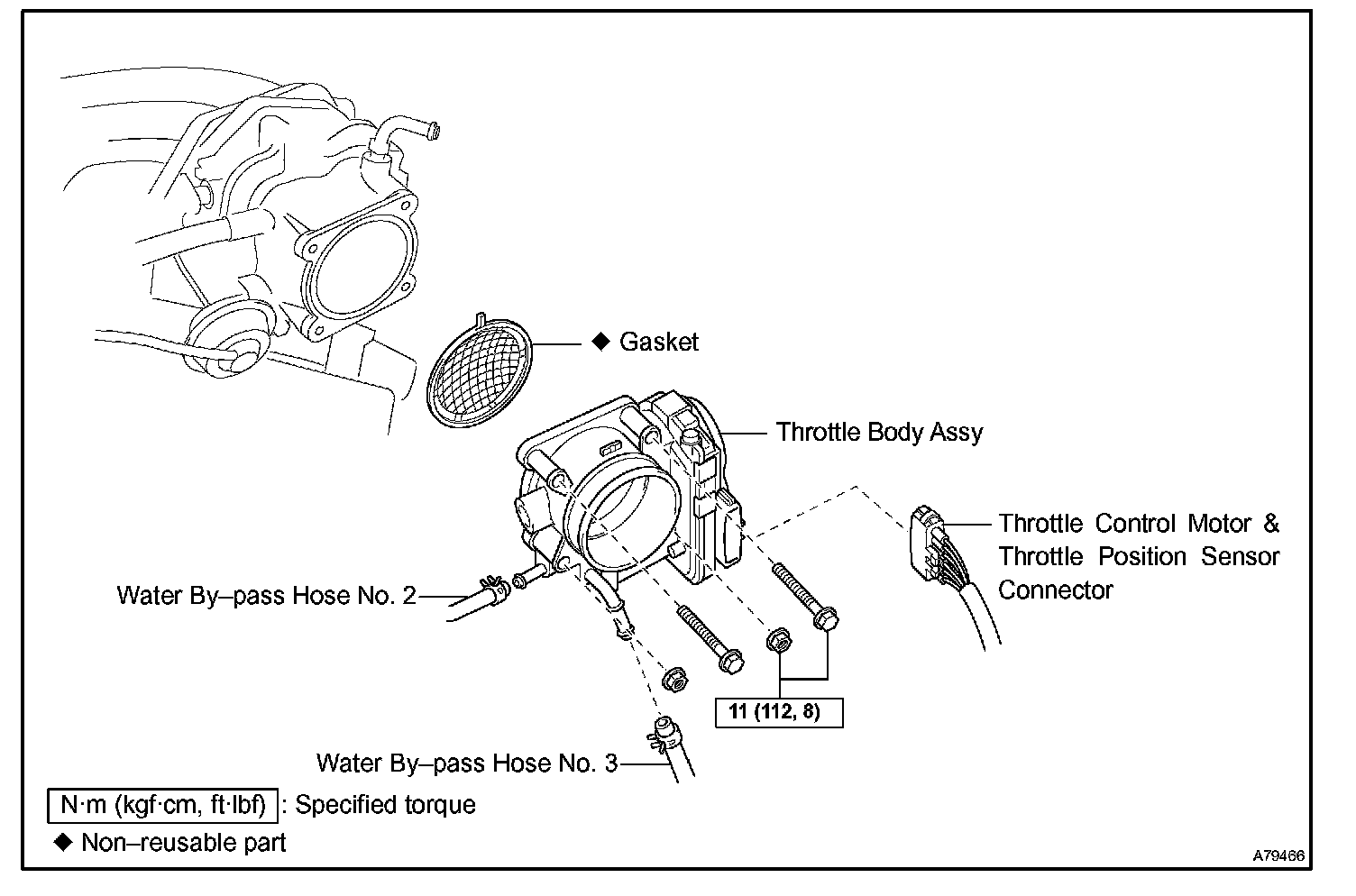 ◆ Gasket

Throttle Body Assy

Throttle Control Motor & Throttle Position Sensor Connector

Water By–pass Hose No. 2

11 (112, 8)

Water By–pass Hose No. 3

N·m (kgf·cm, ft·lbf) : Specified torque

◆ Non–reusable part

A79466