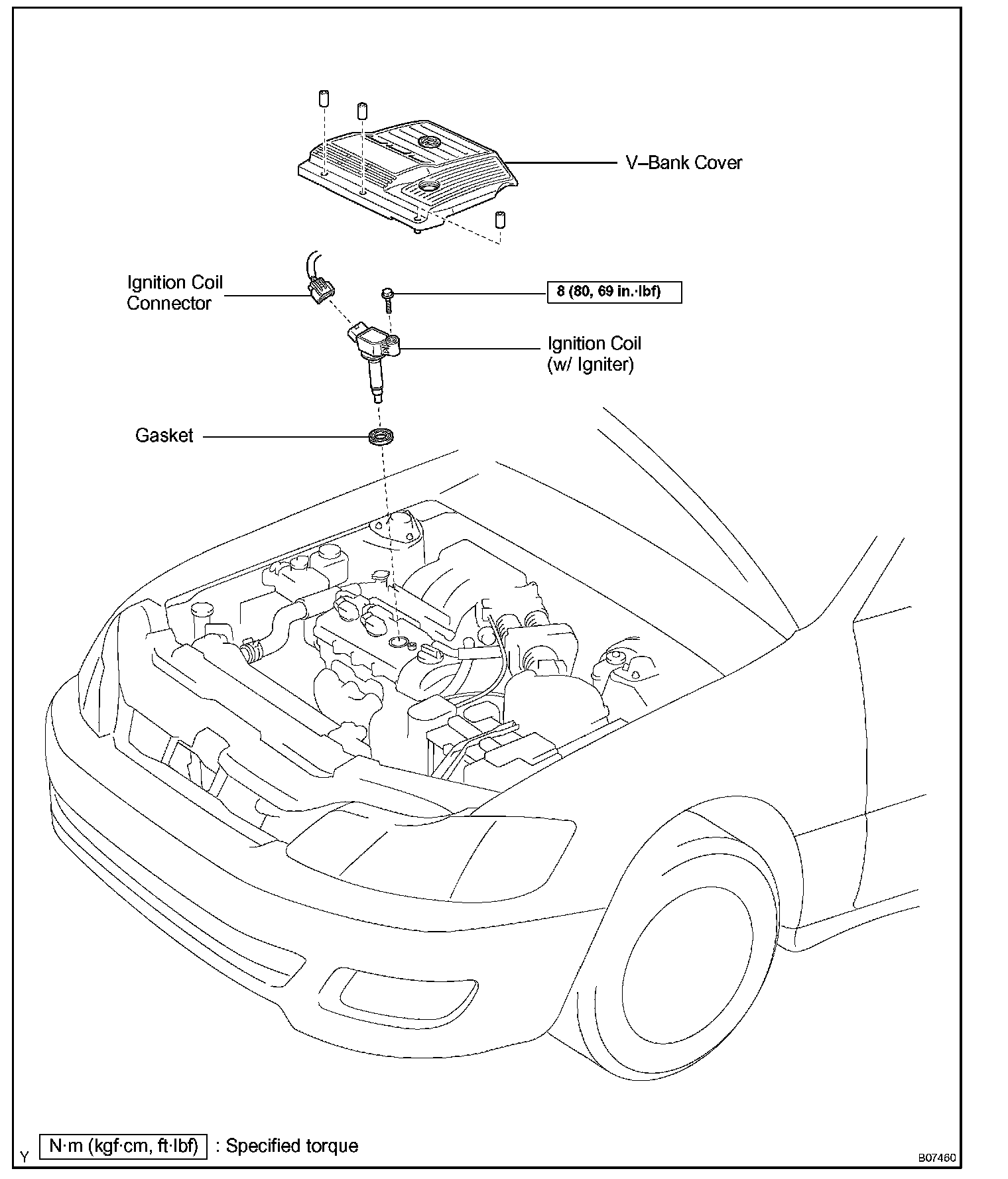 V–Bank Cover

Ignition Coil Connector

8 (80, 69 in.·lbf)

Ignition Coil (w/ Igniter)

Gasket

Y

N·m (kgf·cm, ft·lbf) : Specified torque

B07460