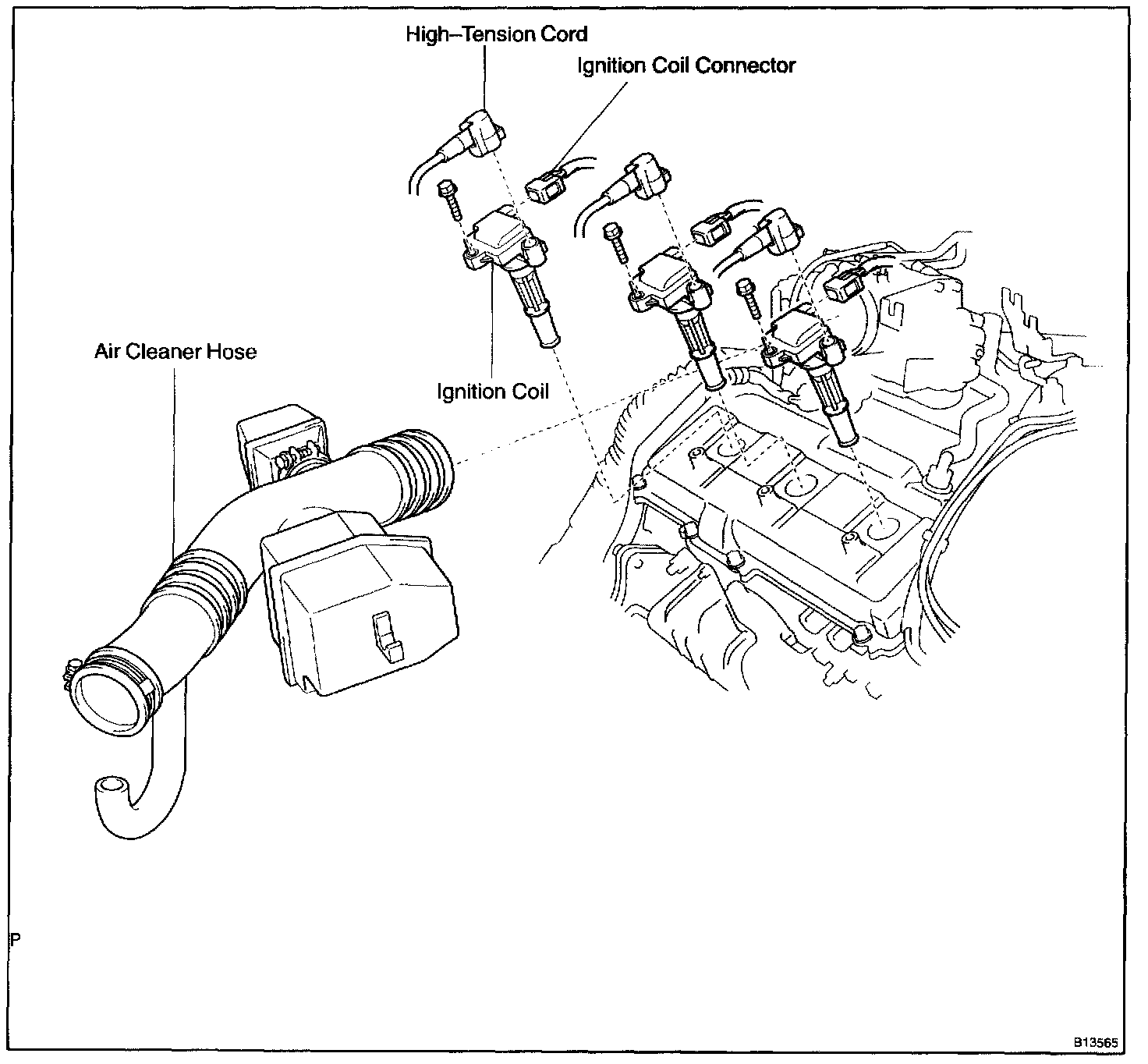 High–Tension Cord

Ignition Coil Connector

Air Cleaner Hose

Ignition Coil

P

B13565