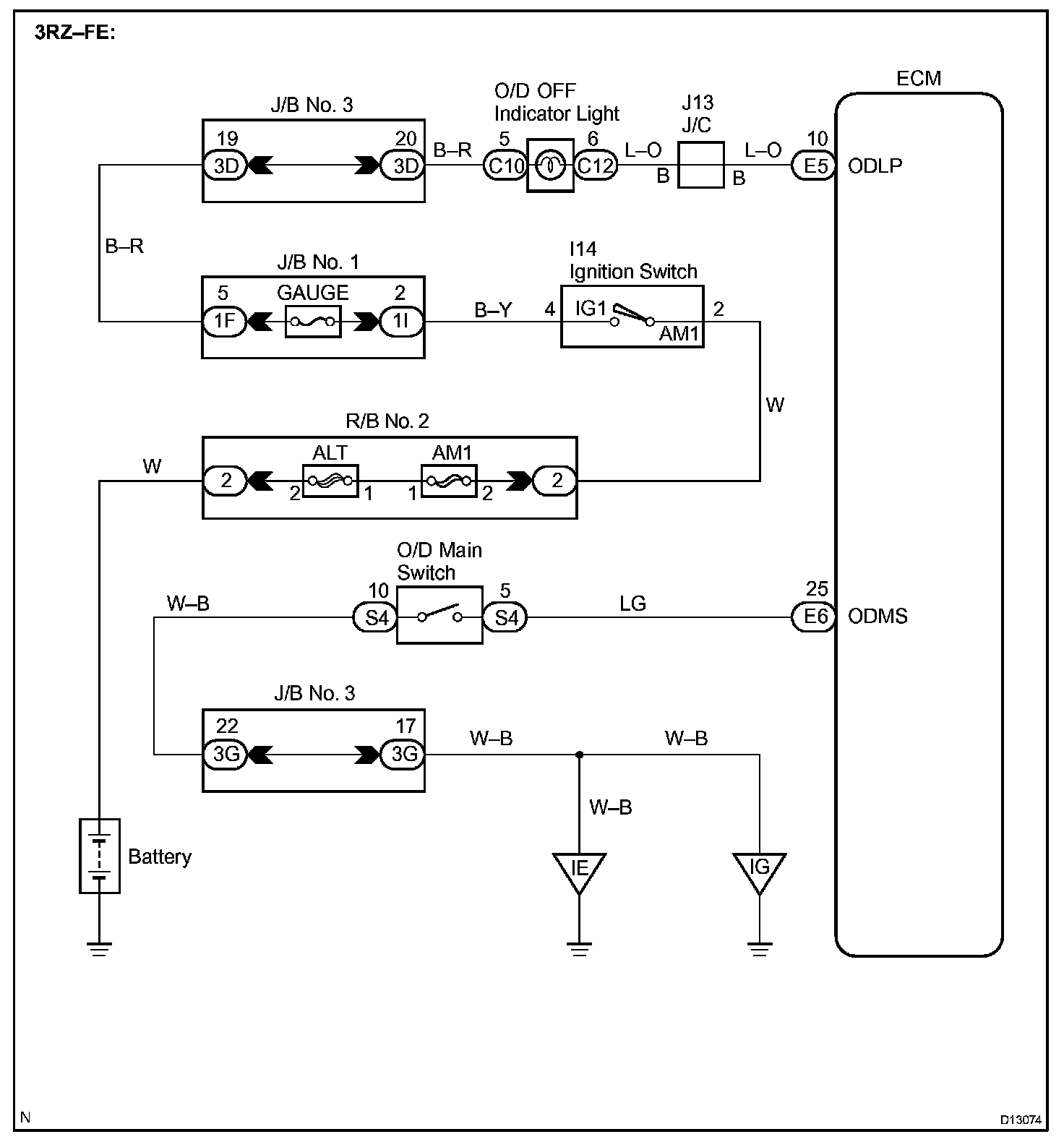 3RZ–FE:

ECM

J/B No. 3

O/D OFF Indicator Light

J13 J/C

19 3D

20 3D

B–R

5 C10

6 C12

L–O

B

B

L–O

10 E5

ODLP

B–R

J/B No. 1

I14 Ignition Switch

5 1F

GAUGE

2 1I

B–Y

4

IG1

AM1

2

W

R/B No. 2

W

2

ALT

2 1

AM1

1 2

2

O/D Main Switch

W–B

10 S4

5 S4

LG

25 E6

ODMS

J/B No. 3

22 3G

17 3G

W–B

W–B

W–B

Battery

IE

IG

N

D13074