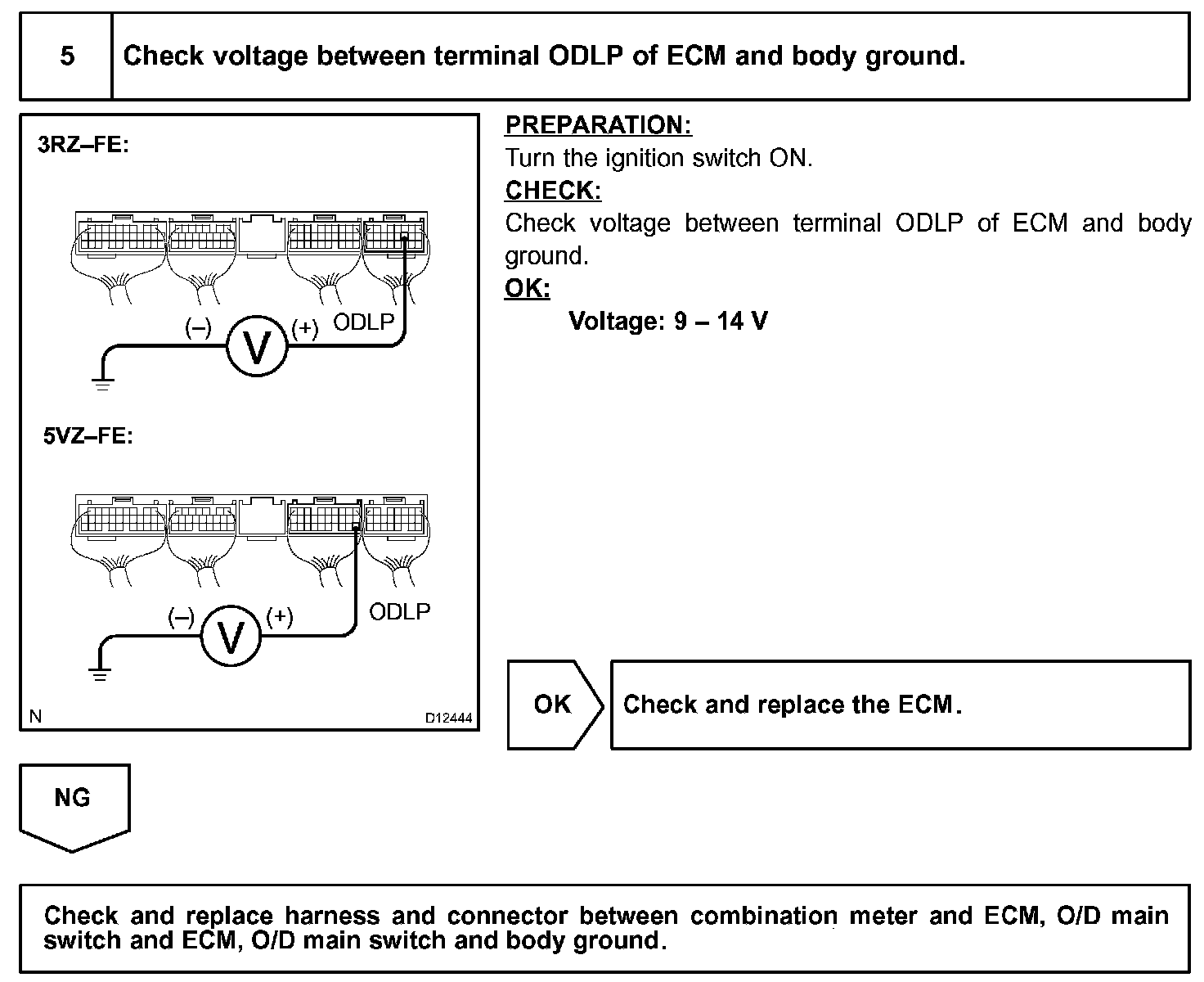 5 Check voltage between terminal ODLP of ECM and body ground.

3RZ–FE:

(–) V (+) ODLP

5VZ–FE:

(–) V (+) ODLP

N D12444

PREPARATION:
Turn the ignition switch ON.
CHECK:
Check voltage between terminal ODLP of ECM and body ground.
OK:
Voltage: 9 – 14 V

OK Check and replace the ECM.

NG

Check and replace harness and connector between combination meter and ECM, O/D main switch and ECM, O/D main switch and body ground.